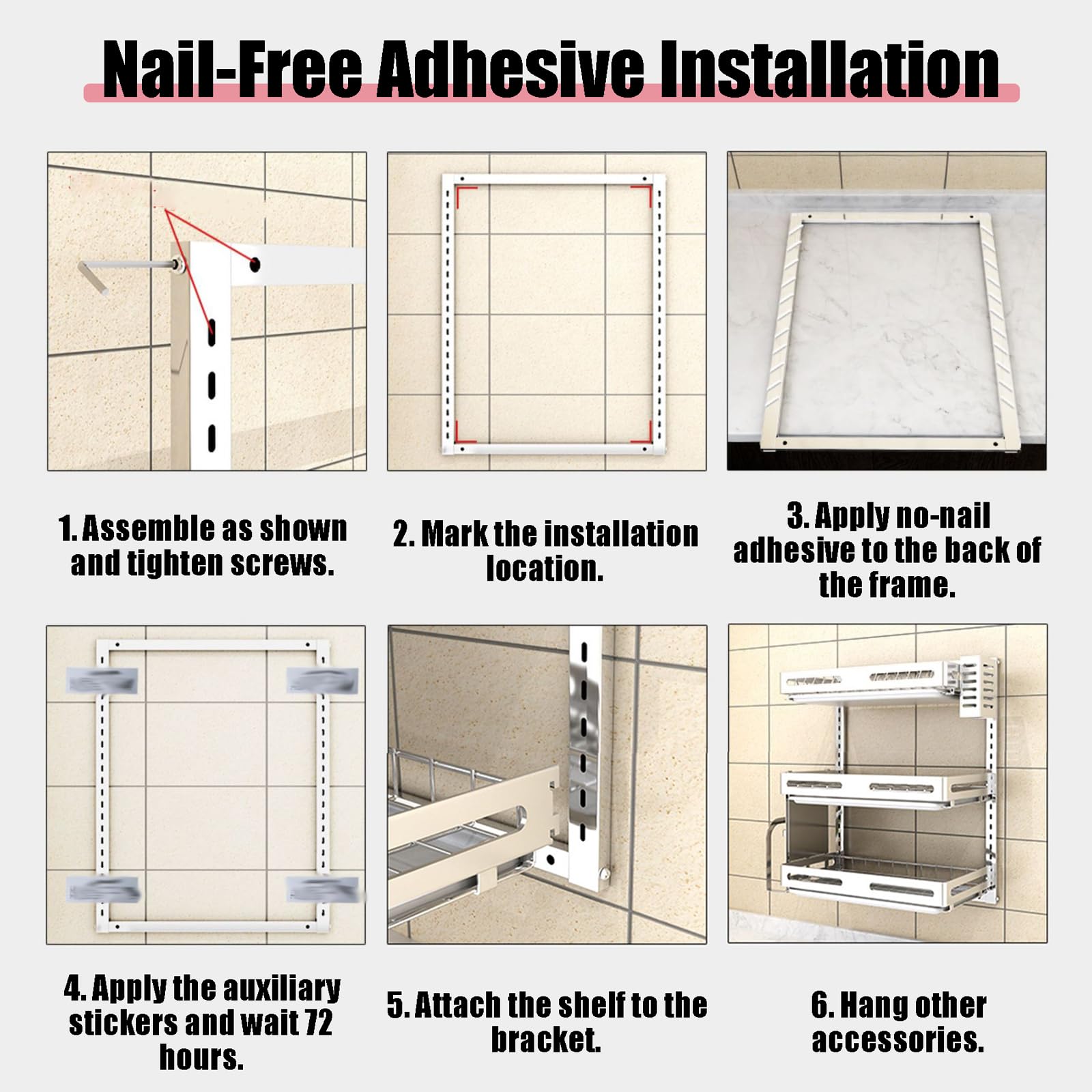 Nail-Free Adhesive Installation

1. Assemble as shown and tighten screws.

2. Mark the installation location.

3. Apply no-nail adhesive to the back of the frame.

4. Apply the auxiliary stickers and wait 72 hours.

5. Attach the shelf to the bracket.

6. Hang other accessories.