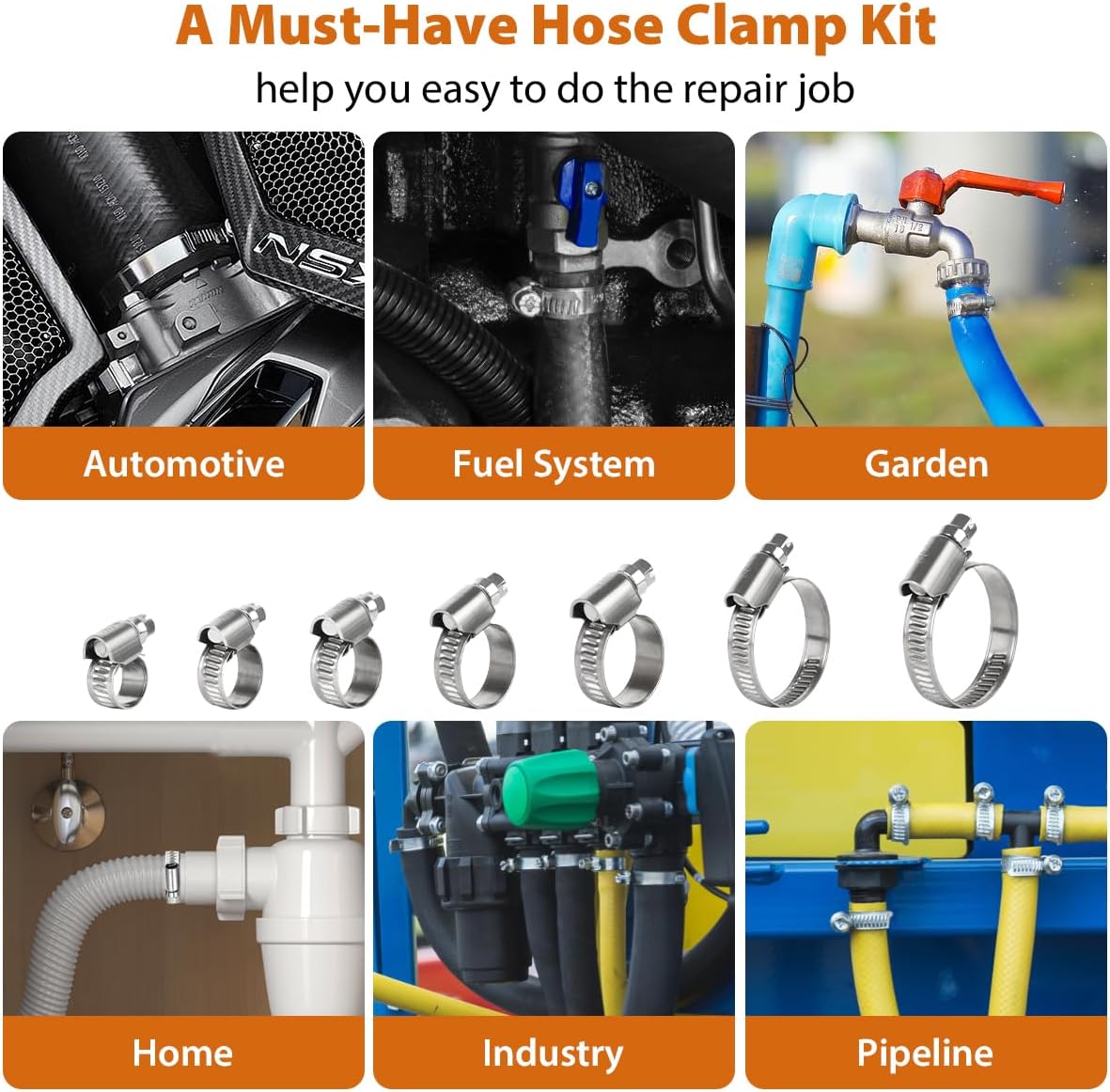 A Must-Have Hose Clamp Kit

help you easy to do the repair job

NSX

Automotive

Fuel System

Garden

Home

Industry

Pipeline