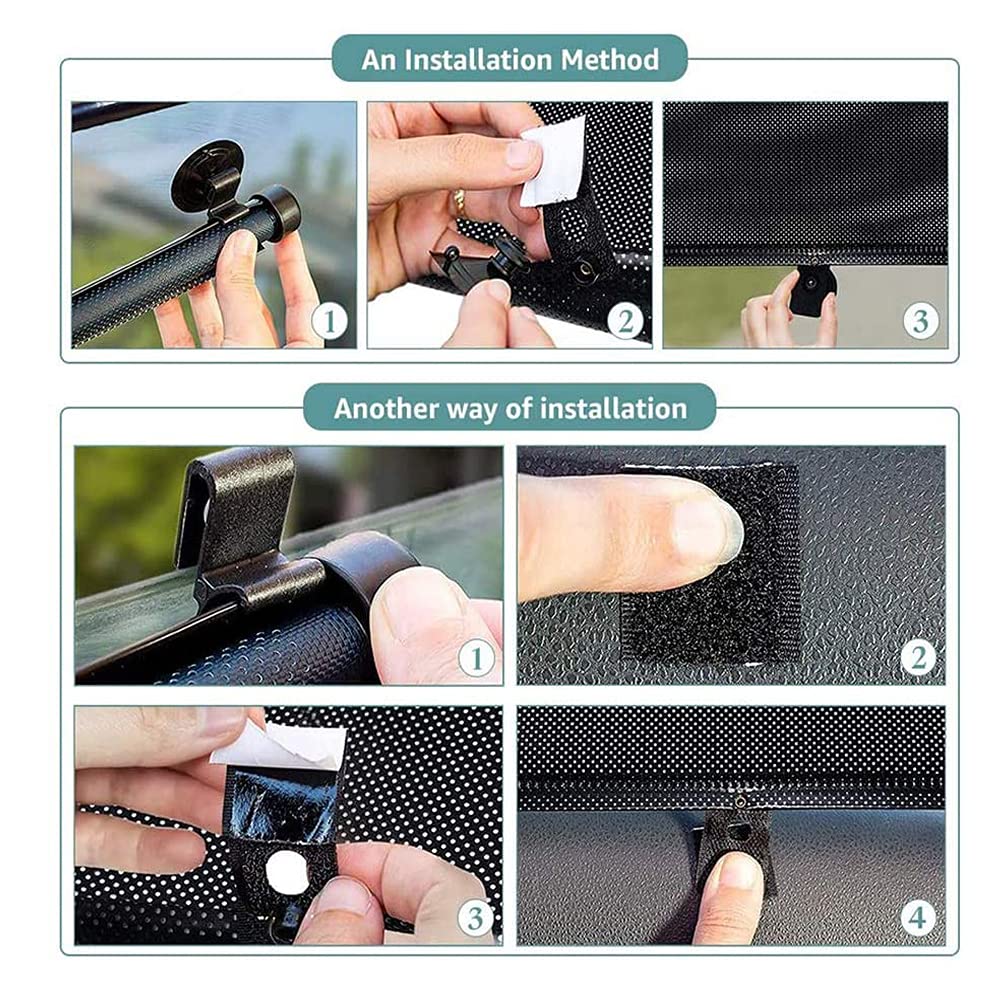 An Installation Method

1

2

3

Another way of installation

1

2

3

4