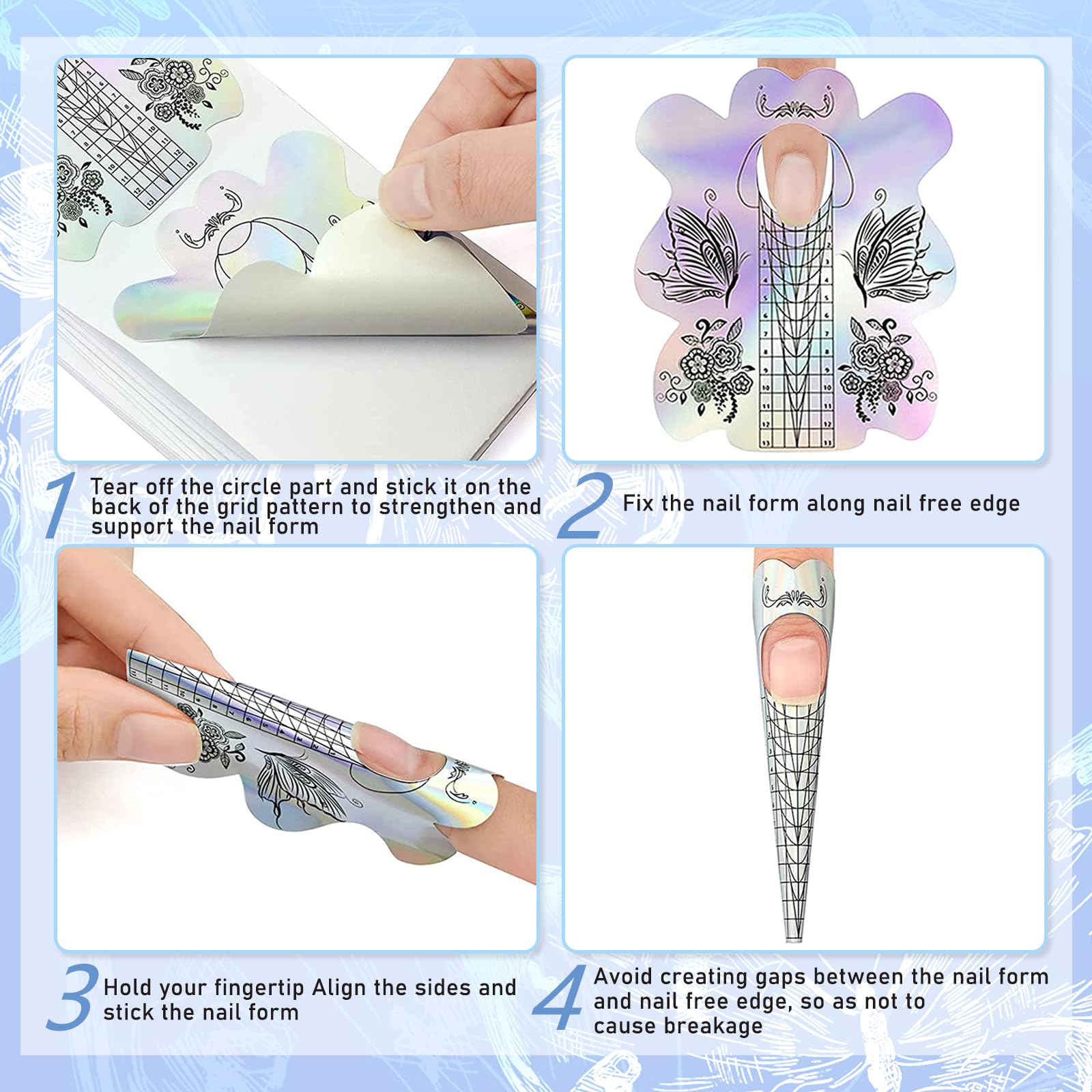 1 Tear off the circle part and stick it on the back of the grid pattern to strengthen and support the nail form

2 Fix the nail form along nail free edge

3 Hold your fingertip Align the sides and stick the nail form

4 Avoid creating gaps between the nail form and nail free edge, so as not to cause breakage