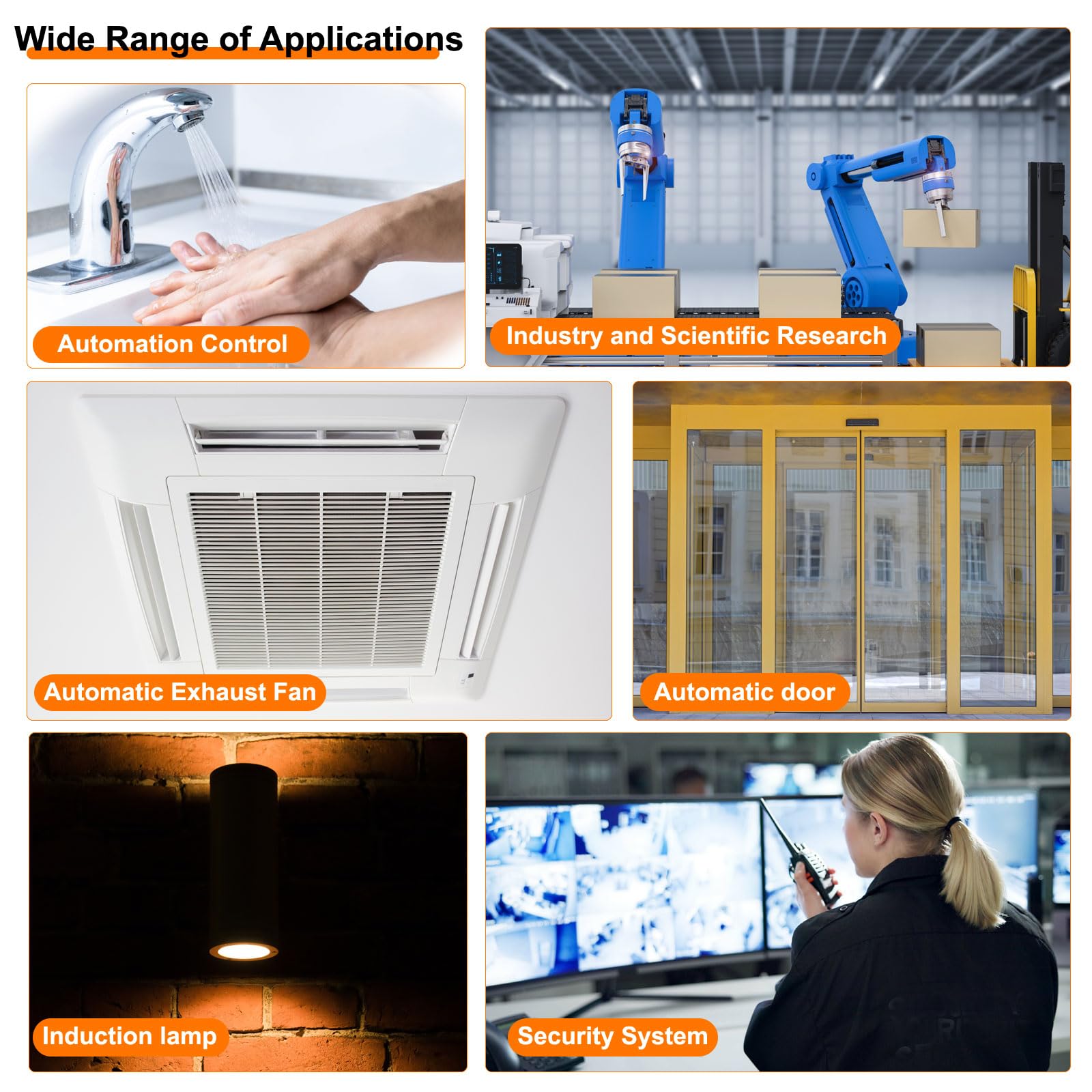 Wide Range of Applications

Automation Control

Industry and Scientific Research

Automatic Exhaust Fan

Automatic door

Induction lamp

Security System