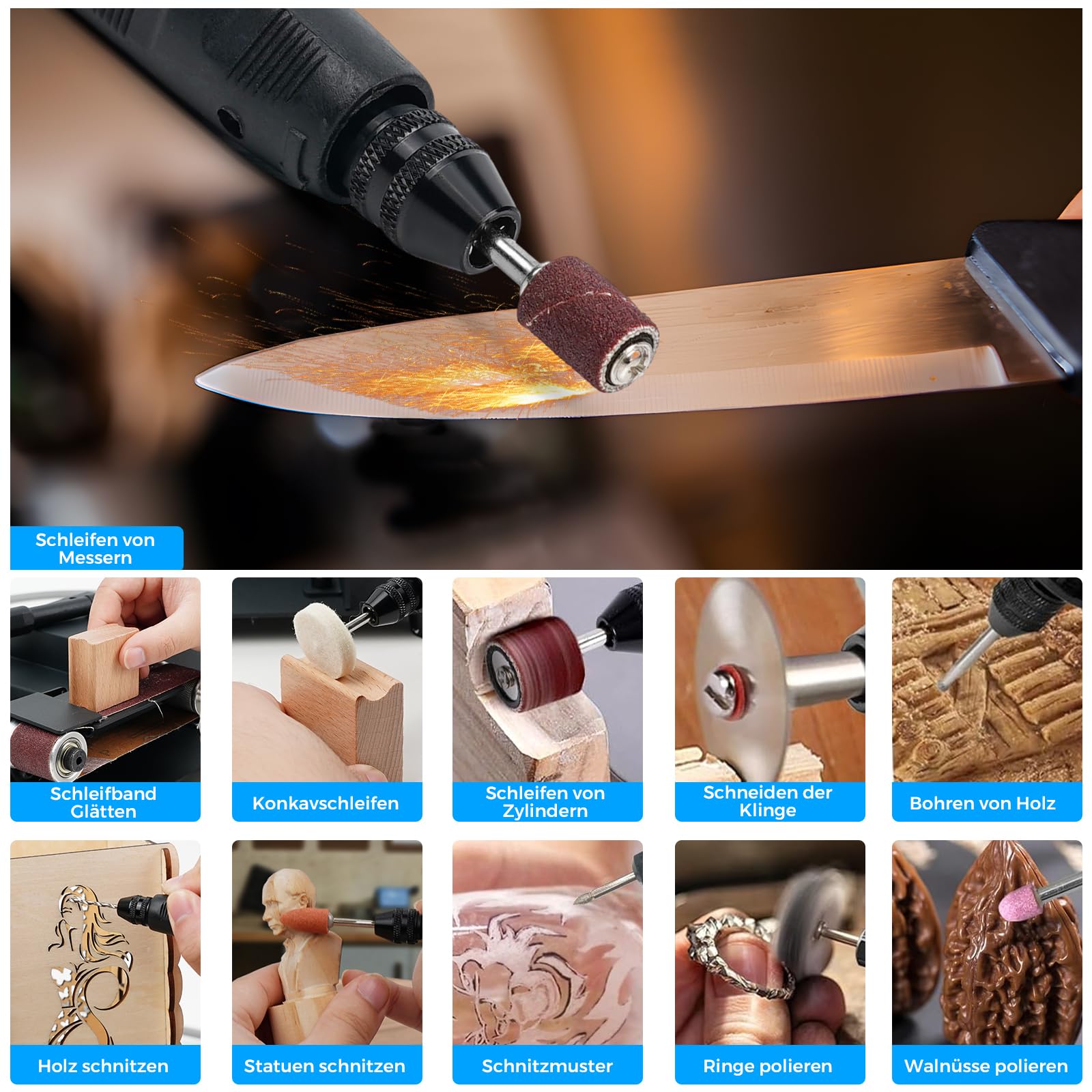 Schleifen von Messern

Schleifband Glätten

Konkavschleifen

Schleifen von Zylindern

Schneiden der Klinge

Bohren von Holz

Holz schnitzen

Statuen schnitzen

Schnitzmuster

Ringe polieren

Walnüsse polieren