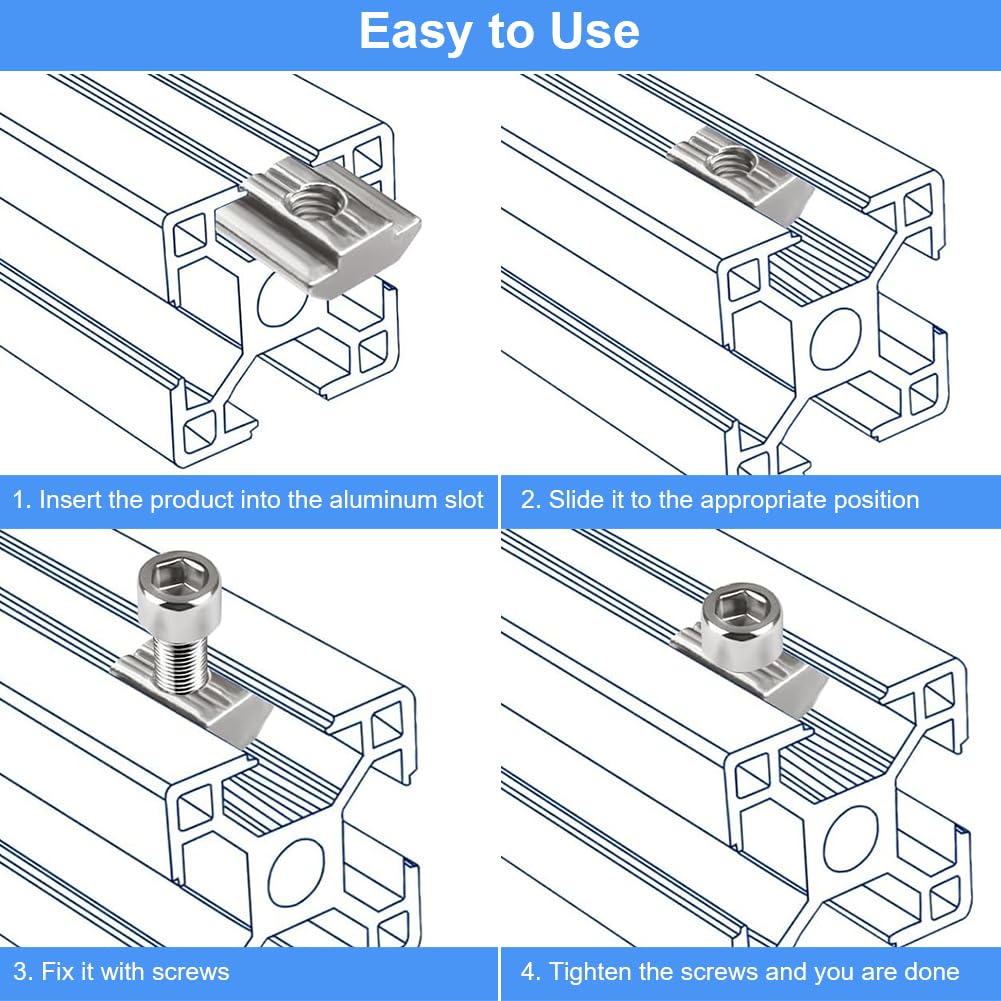 Easy to Use

1. Insert the product into the aluminum slot

2. Slide it to the appropriate position

3. Fix it with screws

4. Tighten the screws and you are done