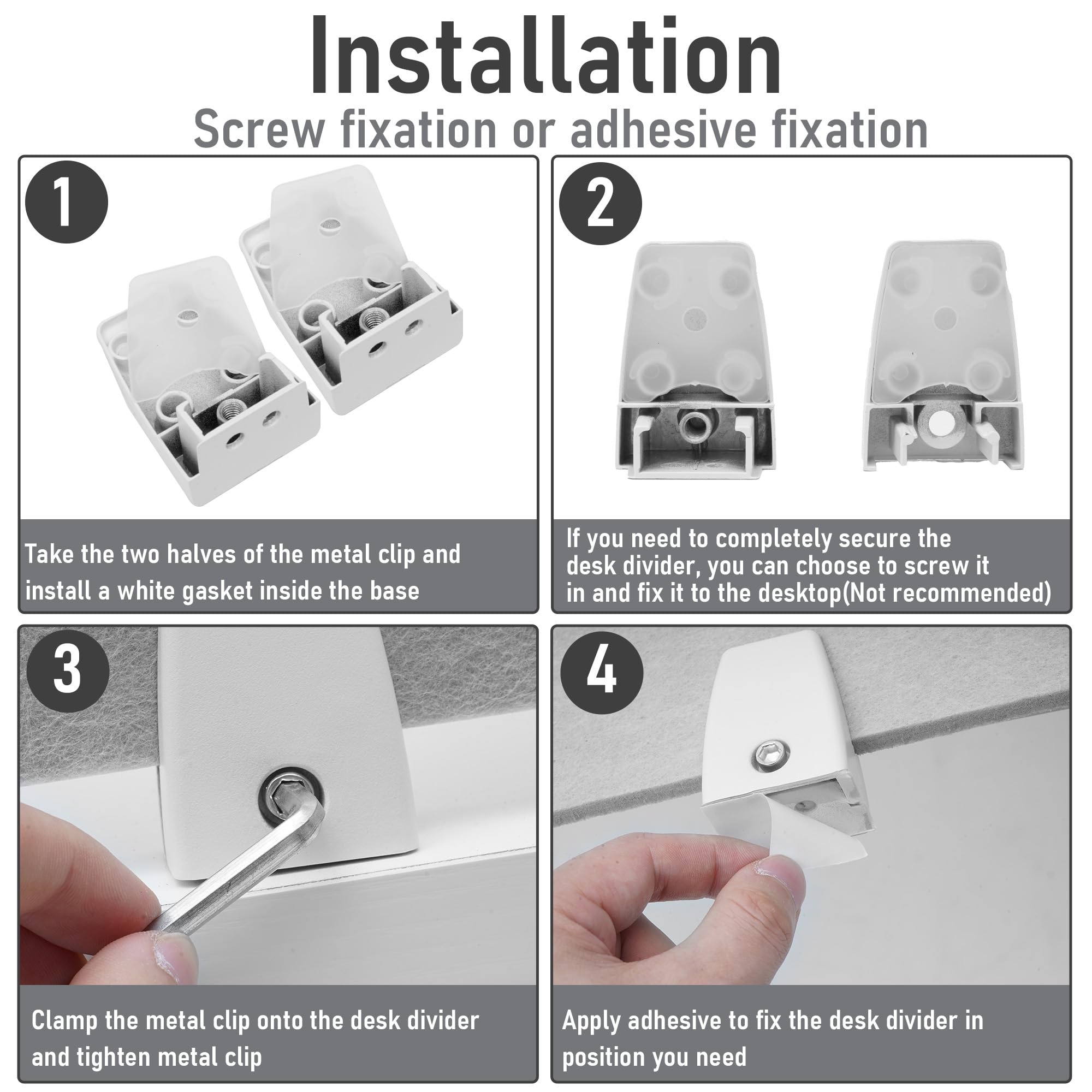 Installation
Screw fixation or adhesive fixation

1

Take the two halves of the metal clip and install a white gasket inside the base

2

If you need to completely secure the desk divider, you can choose to screw it in and fix it to the desktop(Not recommended)

3

Clamp the metal clip onto the desk divider and tighten metal clip

4

Apply adhesive to fix the desk divider in position you need