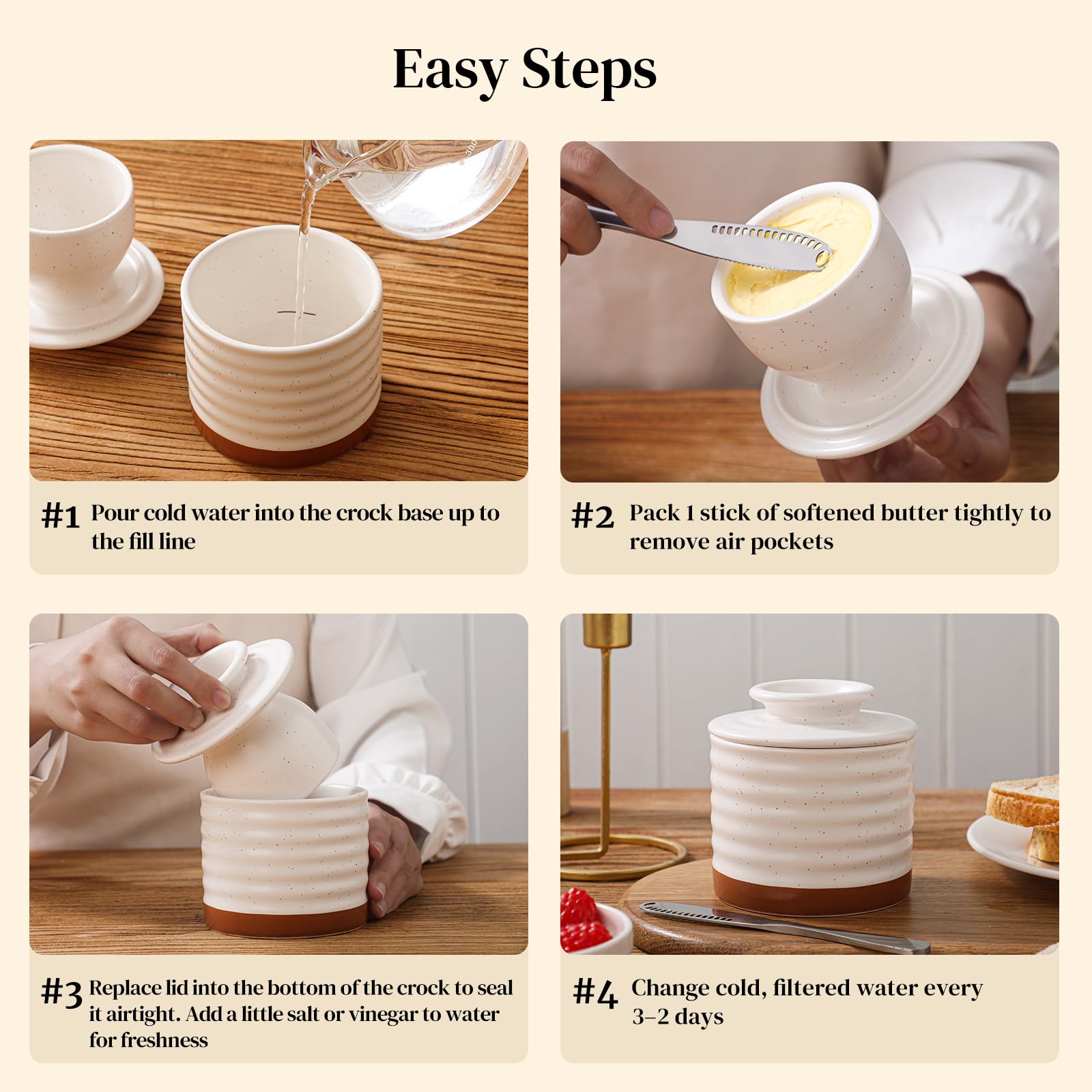 Easy Steps

#1 Pour cold water into the crock base up to the fill line

#2 Pack 1 stick of softened butter tightly to remove air pockets

#3 Replace lid into the bottom of the crock to seal it airtight. Add a little salt or vinegar to water for freshness

#4 Change cold, filtered water every 3–2 days