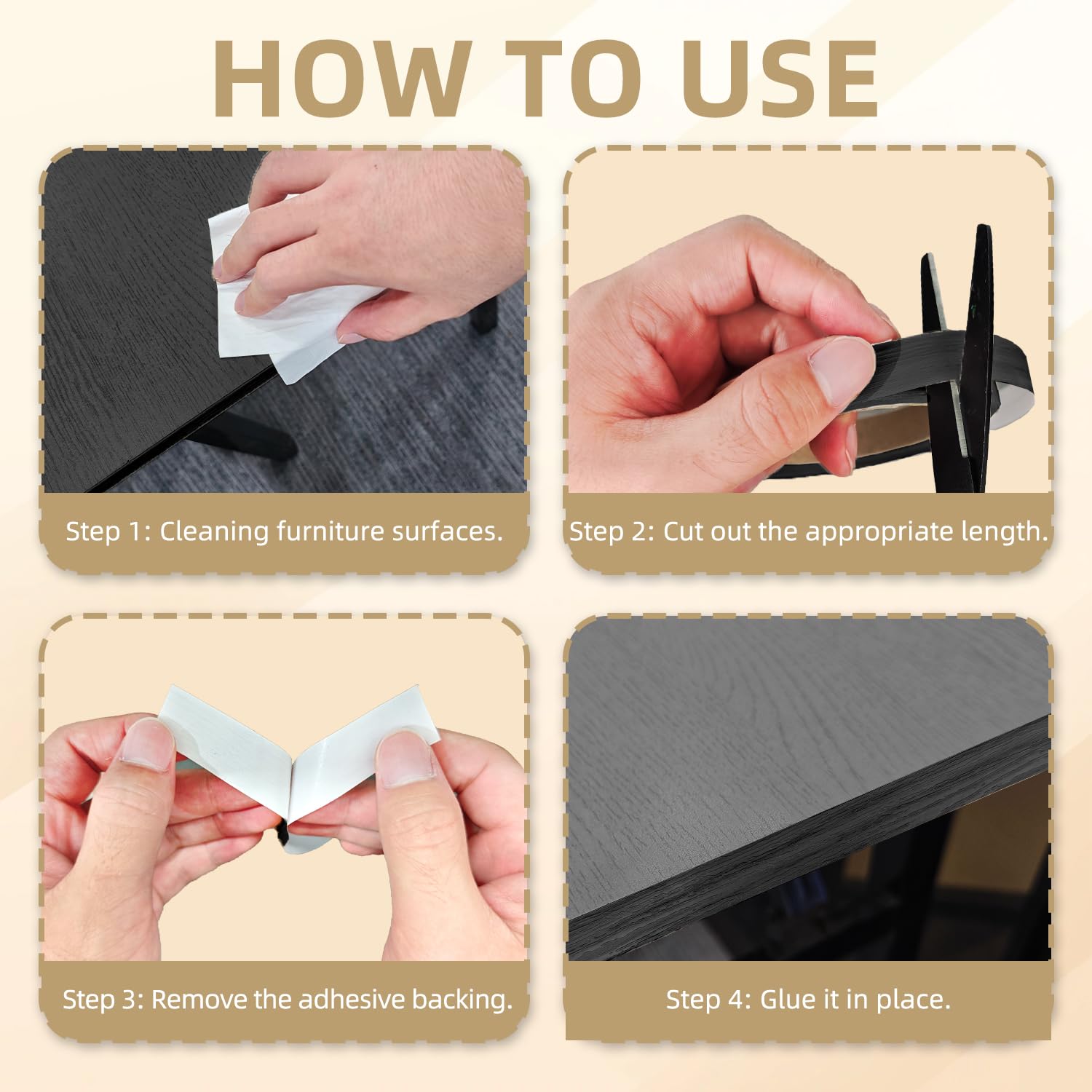 HOW TO USE

Step 1: Cleaning furniture surfaces.

Step 2: Cut out the appropriate length.

Step 3: Remove the adhesive backing.

Step 4: Glue it in place.