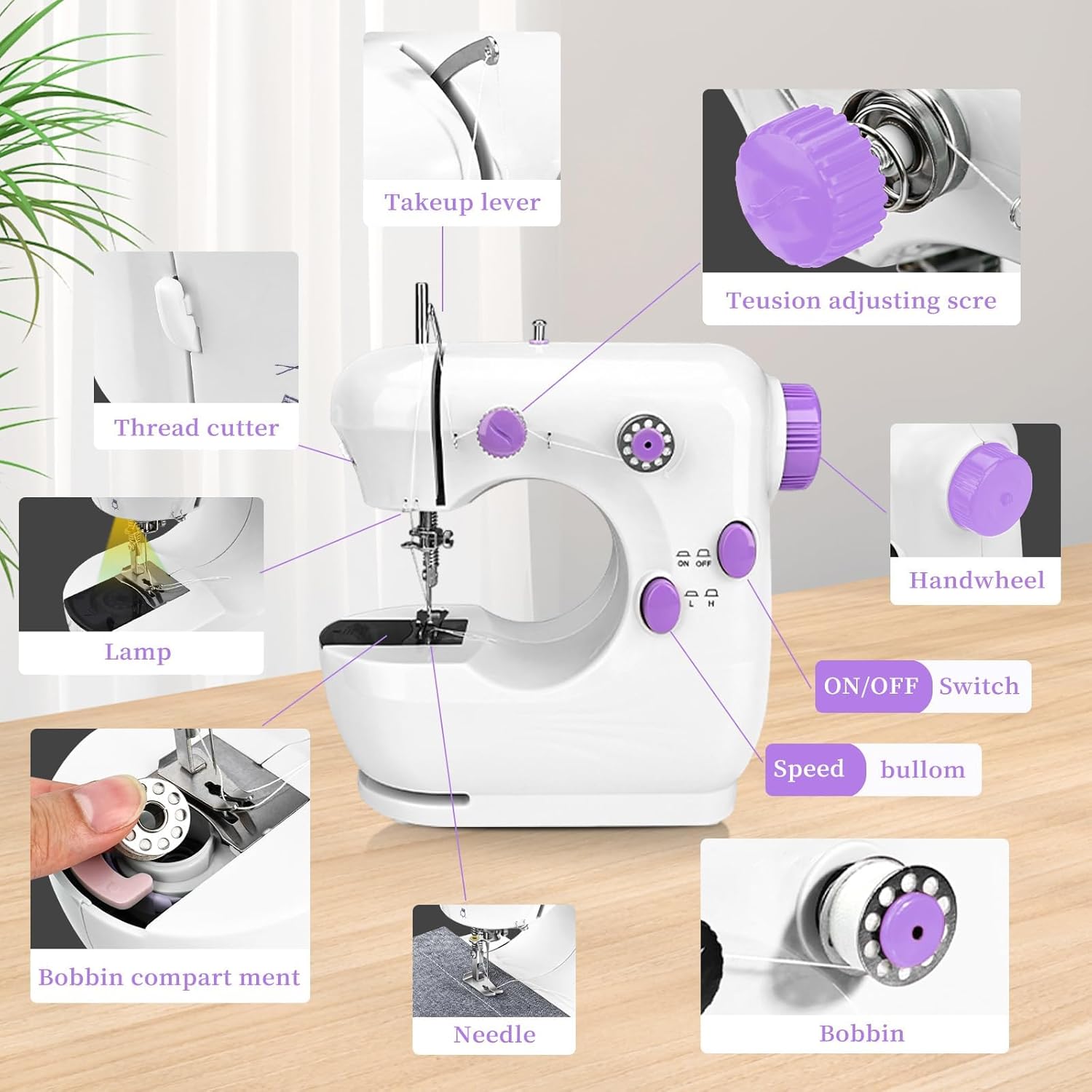 Takeup lever

Teusion adjusting scre

Thread cutter

Handwheel

Lamp

ON OFF

L H

ON/OFF Switch

Speed bullom

Bobbin compart ment

Needle

Bobbin