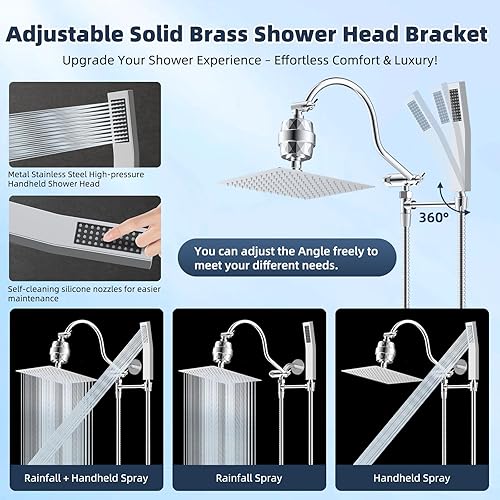 Adjustable Solid Brass Shower Head Bracket

Upgrade Your Shower Experience - Effortless Comfort & Luxury!

Metal Stainless Steel High-pressure Handheld Shower Head

Self-cleaning silicone nozzles for easier maintenance

360°

You can adjust the Angle freely to meet your different needs.

Rainfall + Handheld Spray

Rainfall Spray

Handheld Spray