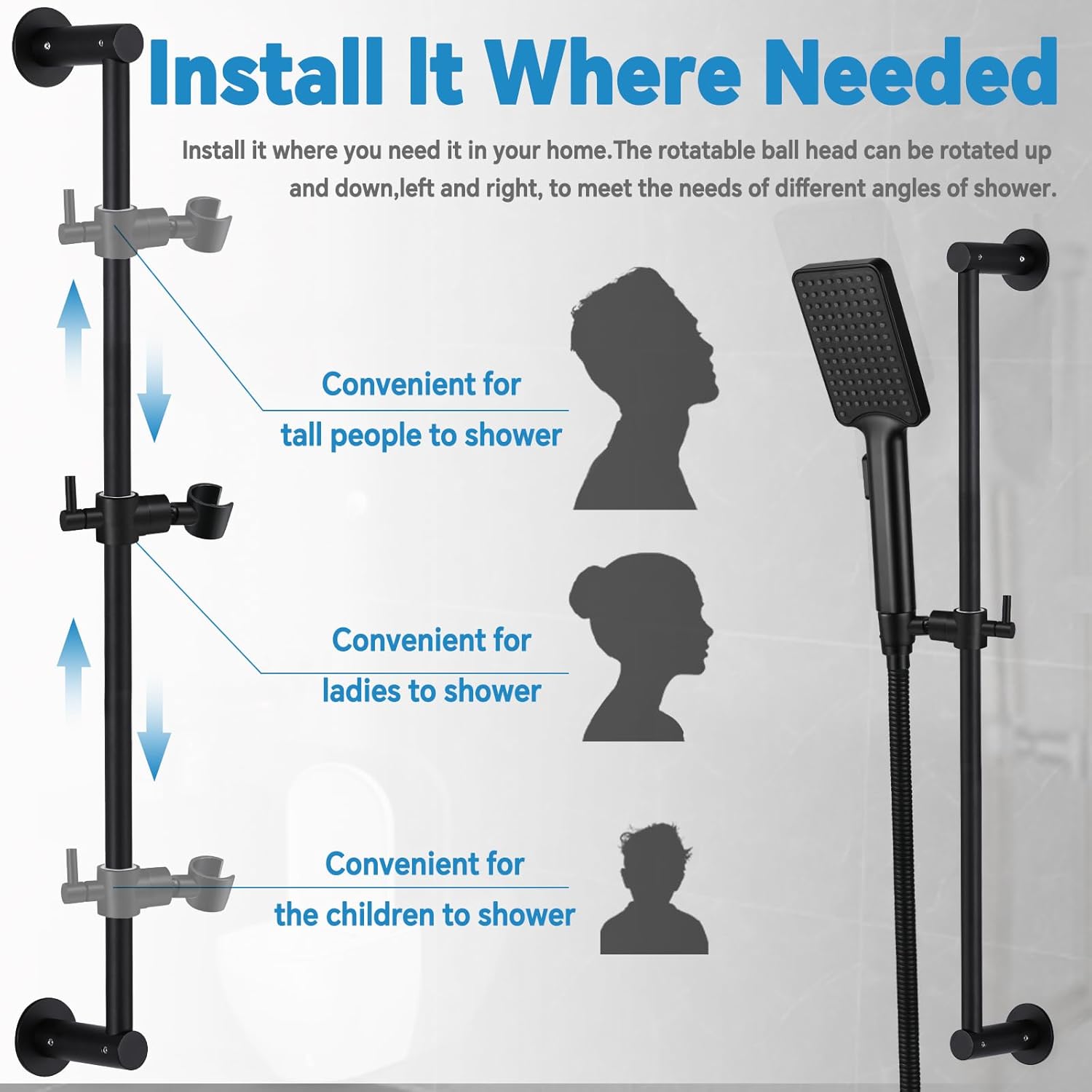 Install It Where Needed

Install it where you need it in your home.The rotatable ball head can be rotated up and down,left and right, to meet the needs of different angles of shower.

Convenient for
tall people to shower

Convenient for
ladies to shower

Convenient for
the children to shower