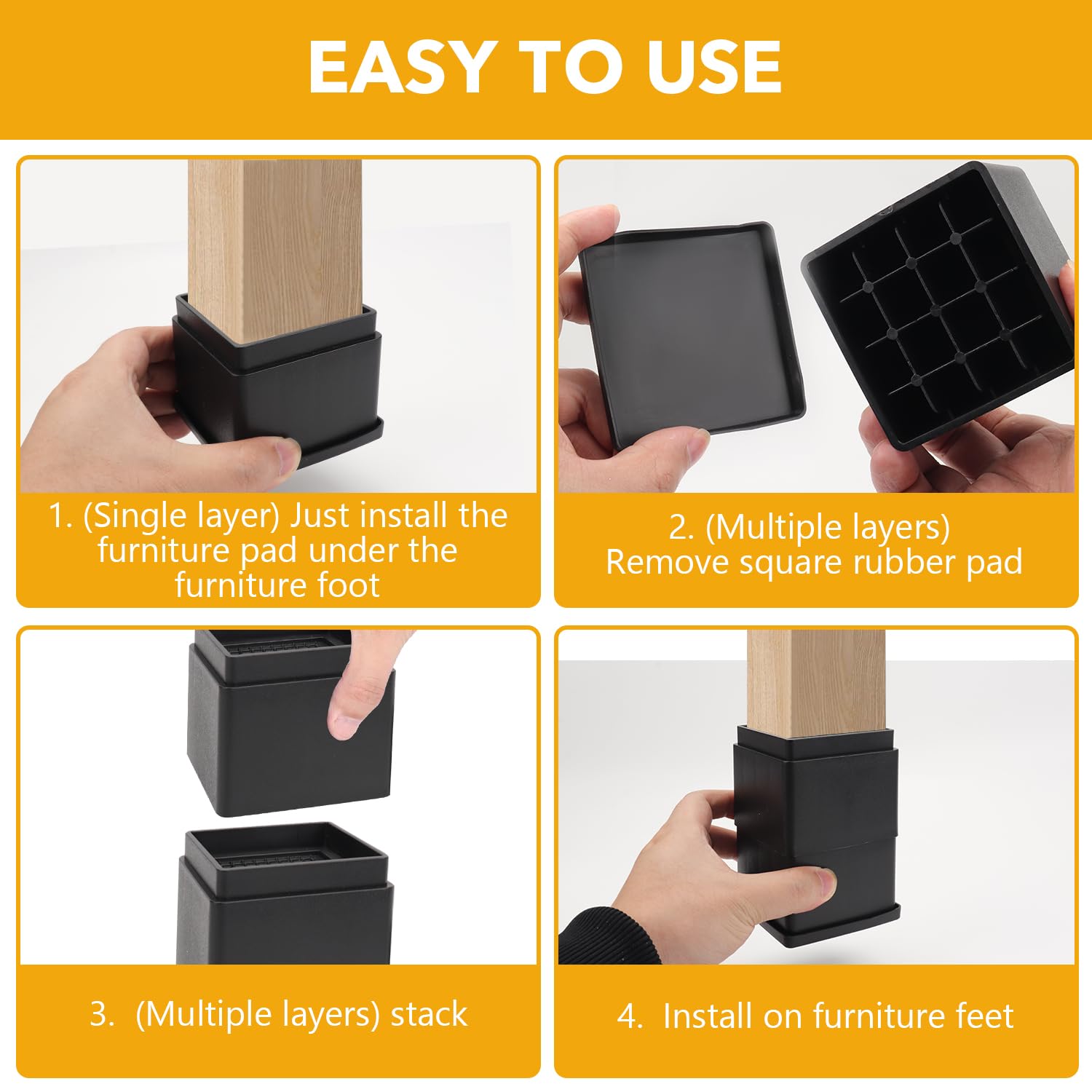 EASY TO USE

1. (Single layer) Just install the furniture pad under the furniture foot

2. (Multiple layers) Remove square rubber pad

3. (Multiple layers) stack

4. Install on furniture feet