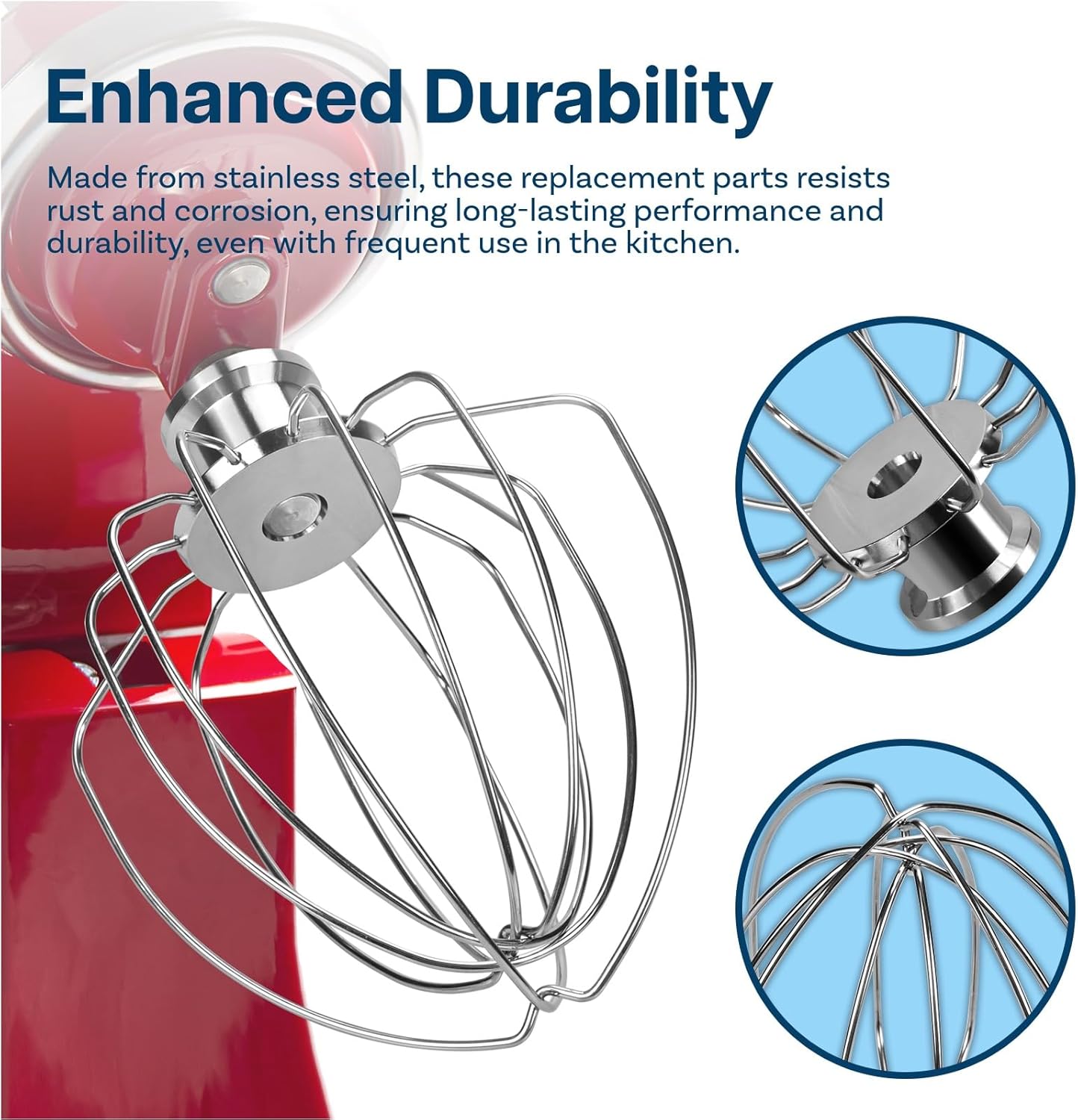 Enhanced Durability

Made from stainless steel, these replacement parts resists rust and corrosion, ensuring long-lasting performance and durability, even with frequent use in the kitchen.