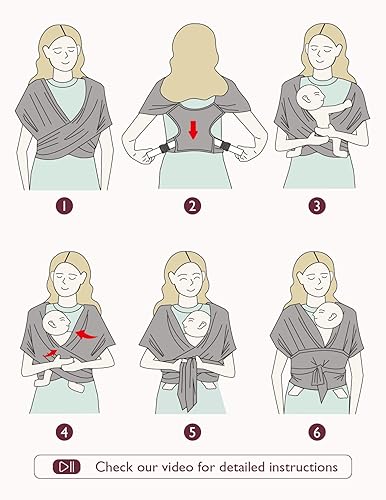 1

2

3

4

5

6

Check our video for detailed instructions