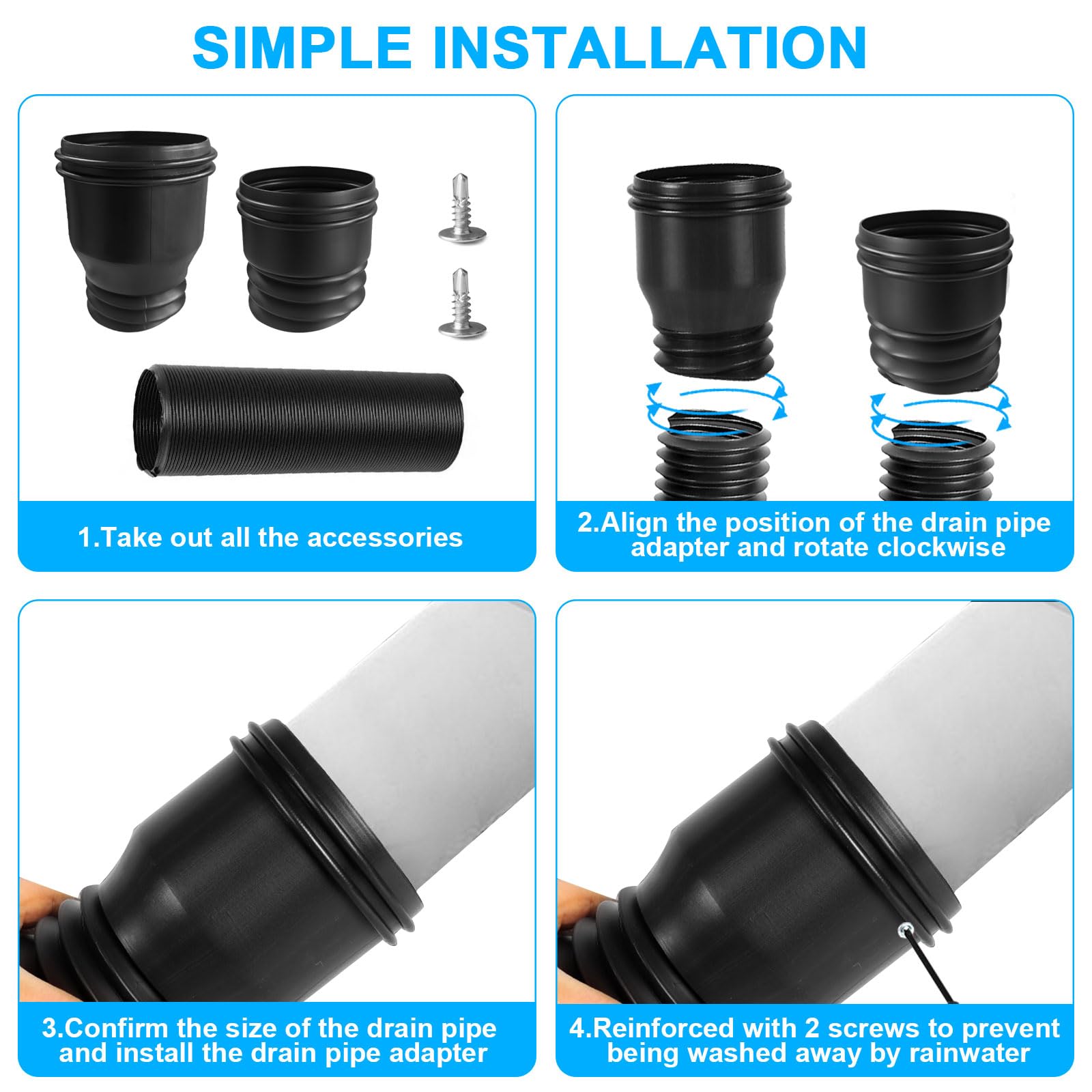 SIMPLE INSTALLATION

1.Take out all the accessories

2.Align the position of the drain pipe adapter and rotate clockwise

3.Confirm the size of the drain pipe and install the drain pipe adapter

4.Reinforced with 2 screws to prevent being washed away by rainwater