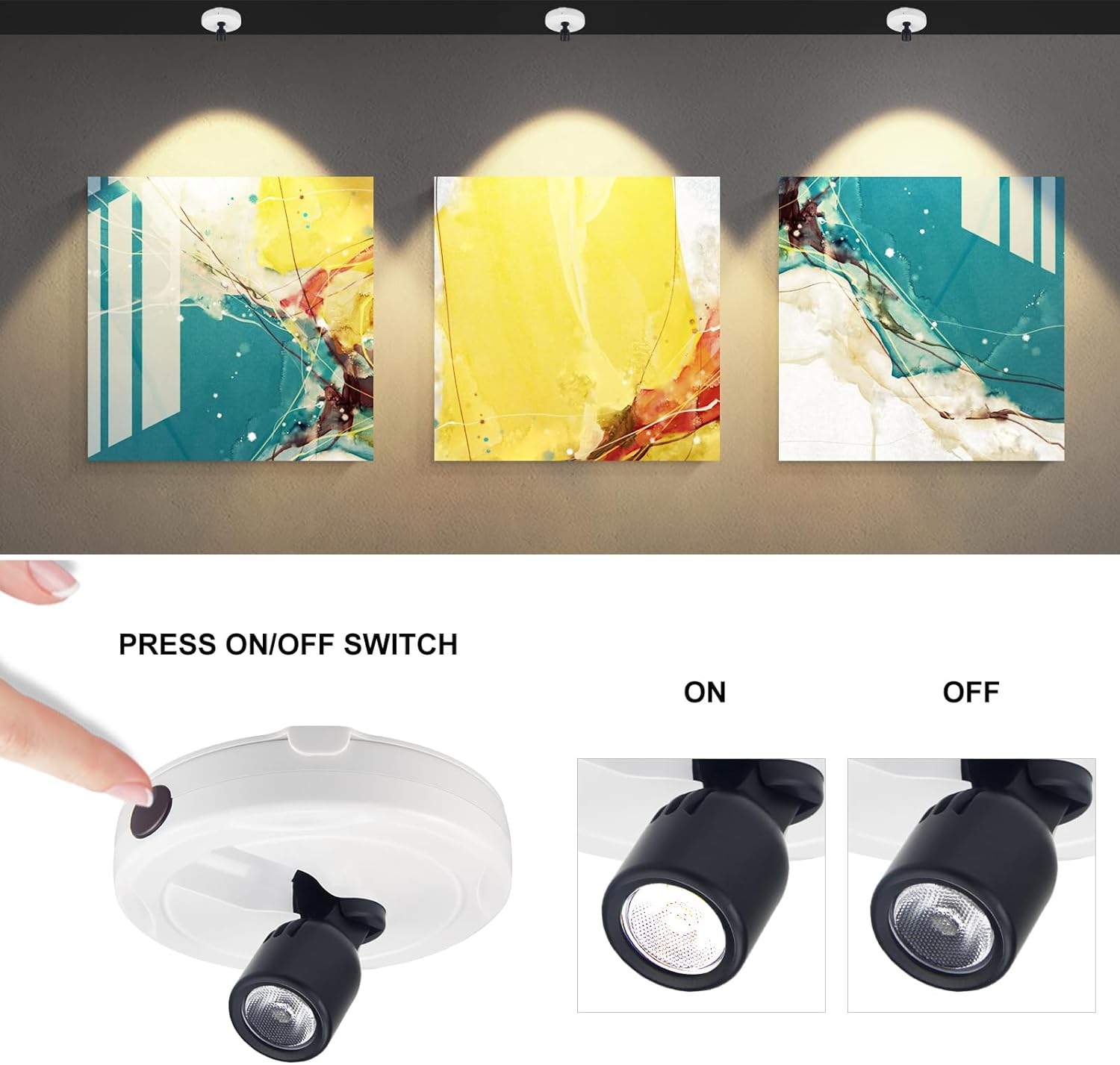 PRESS ON/OFF SWITCH

ON

OFF