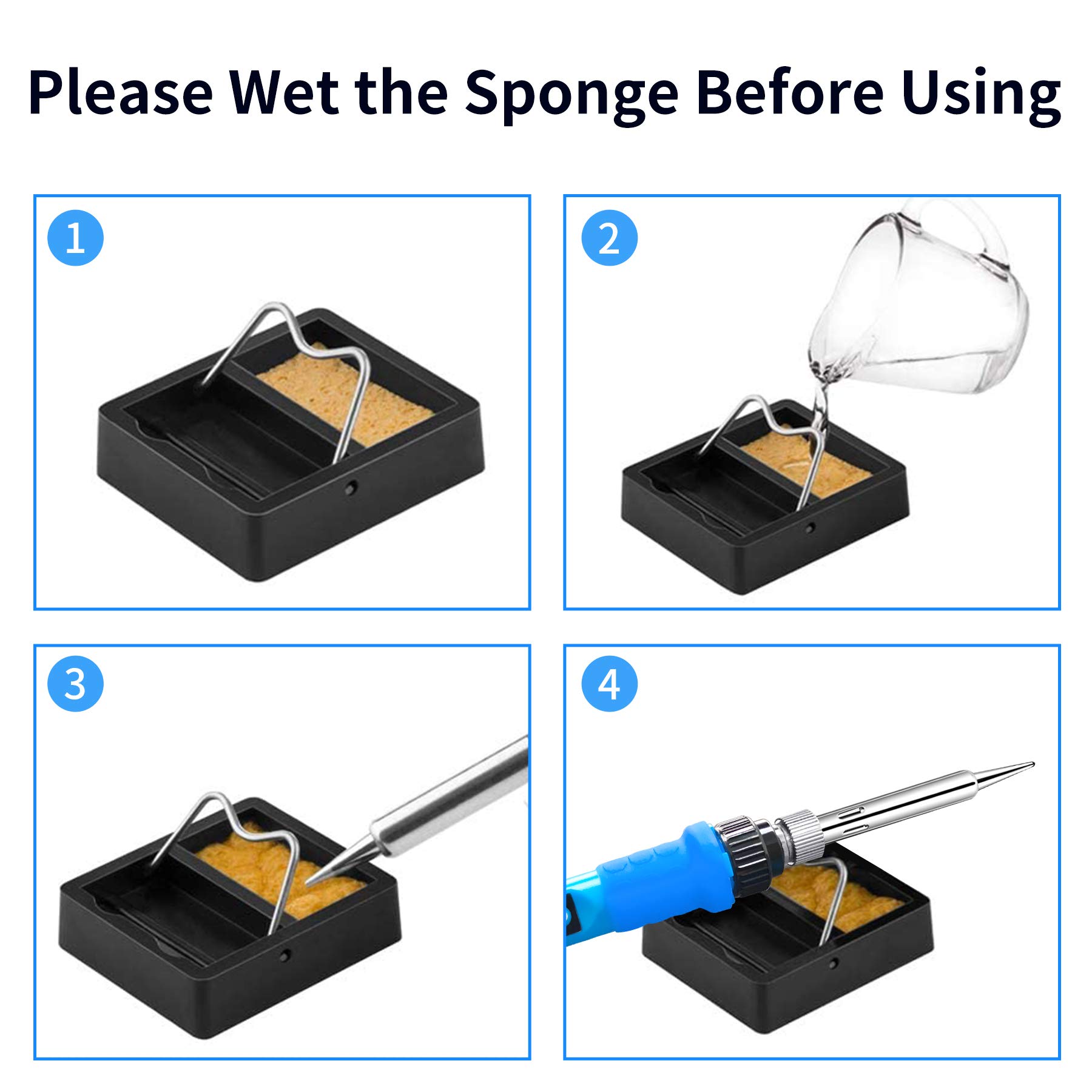 Please Wet the Sponge Before Using

1

2

3

4