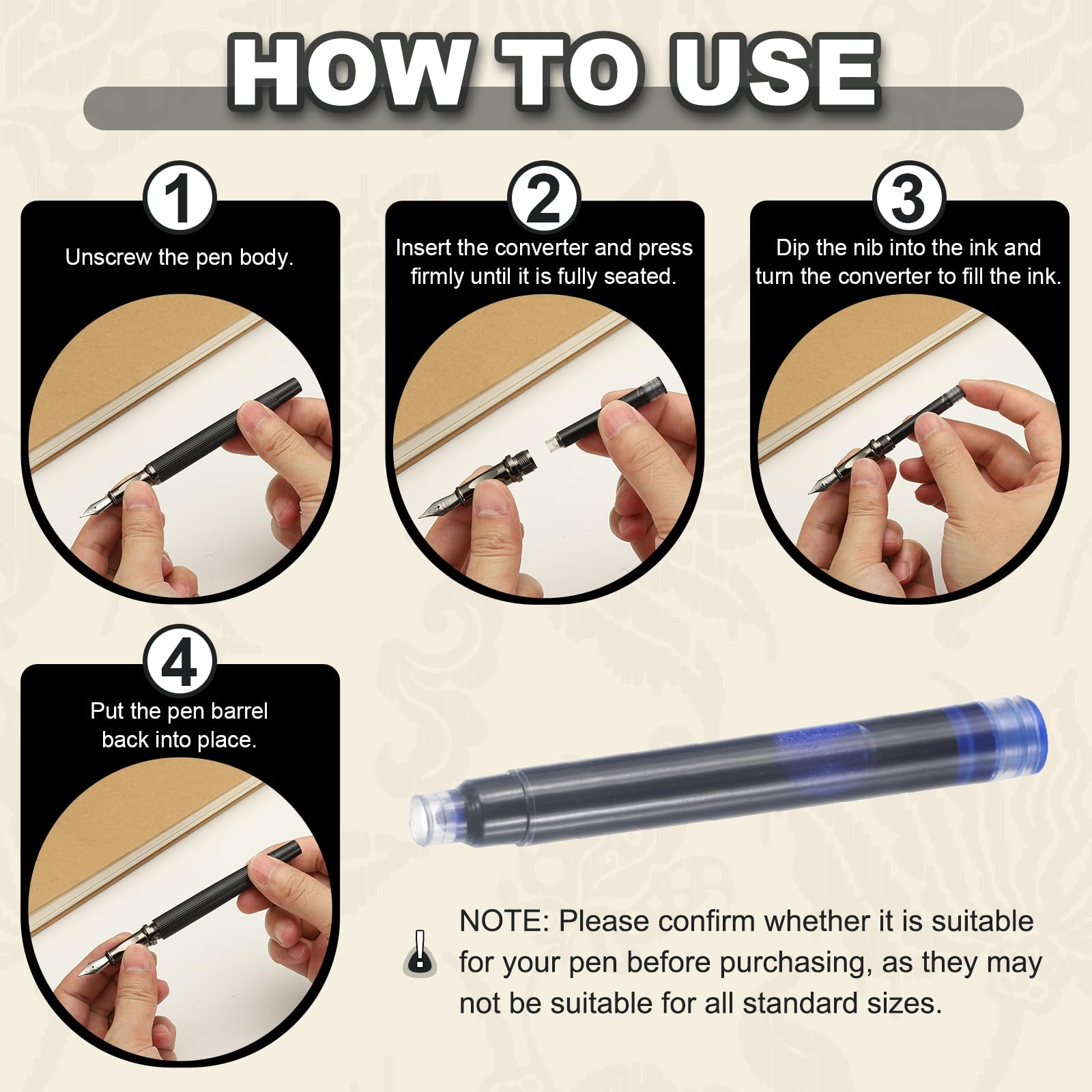 HOW TO USE

1

Unscrew the pen body.

2

Insert the converter and press firmly until it is fully seated.

3

Dip the nib into the ink and turn the converter to fill the ink.

4

Put the pen barrel back into place.

NOTE: Please confirm whether it is suitable for your pen before purchasing, as they may not be suitable for all standard sizes.