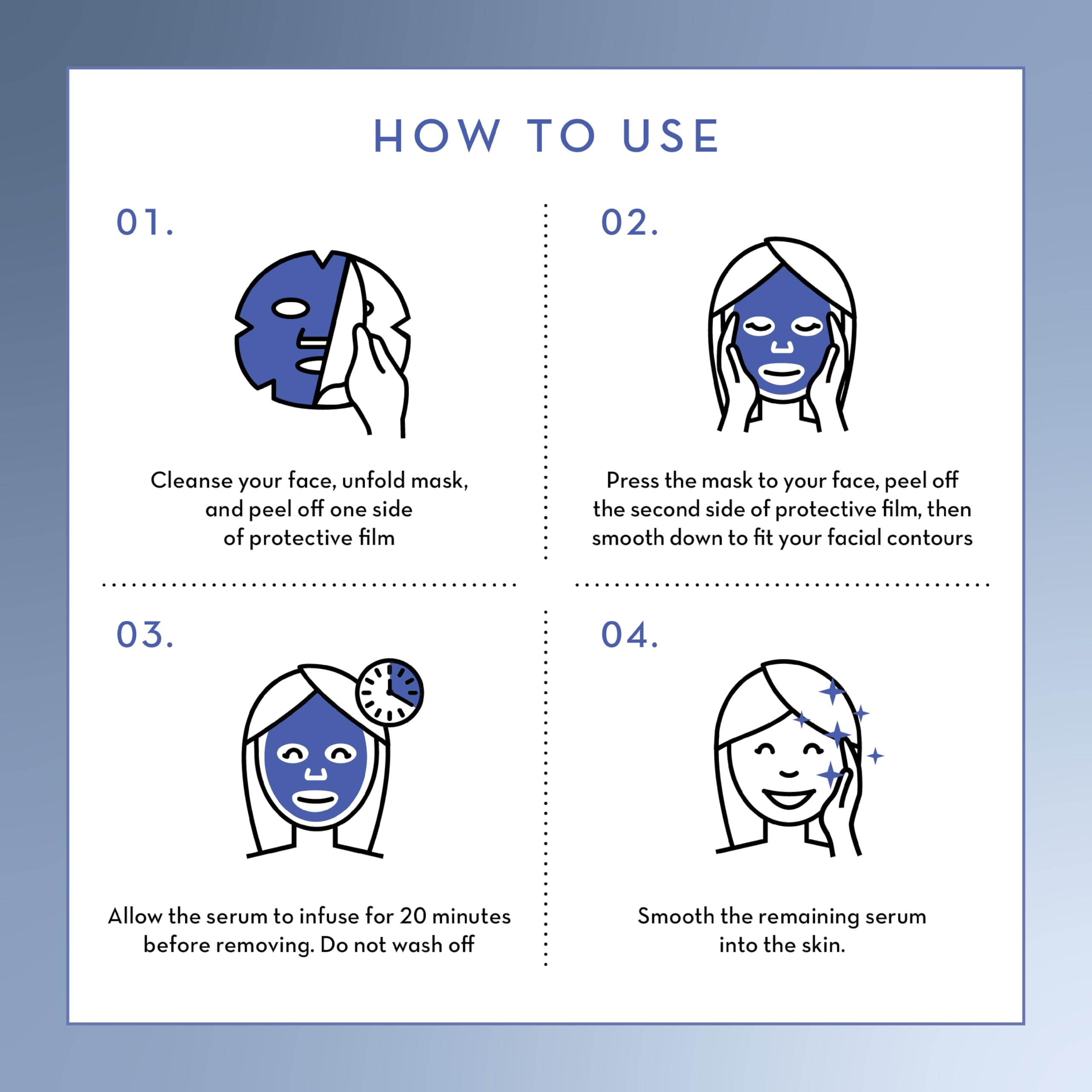 HOW TO USE

01.

Cleanse your face, unfold mask, and peel off one side of protective film

02.

Press the mask to your face, peel off the second side of protective film, then smooth down to fit your facial contours

03.

Allow the serum to infuse for 20 minutes before removing. Do not wash off

04.

Smooth the remaining serum into the skin.