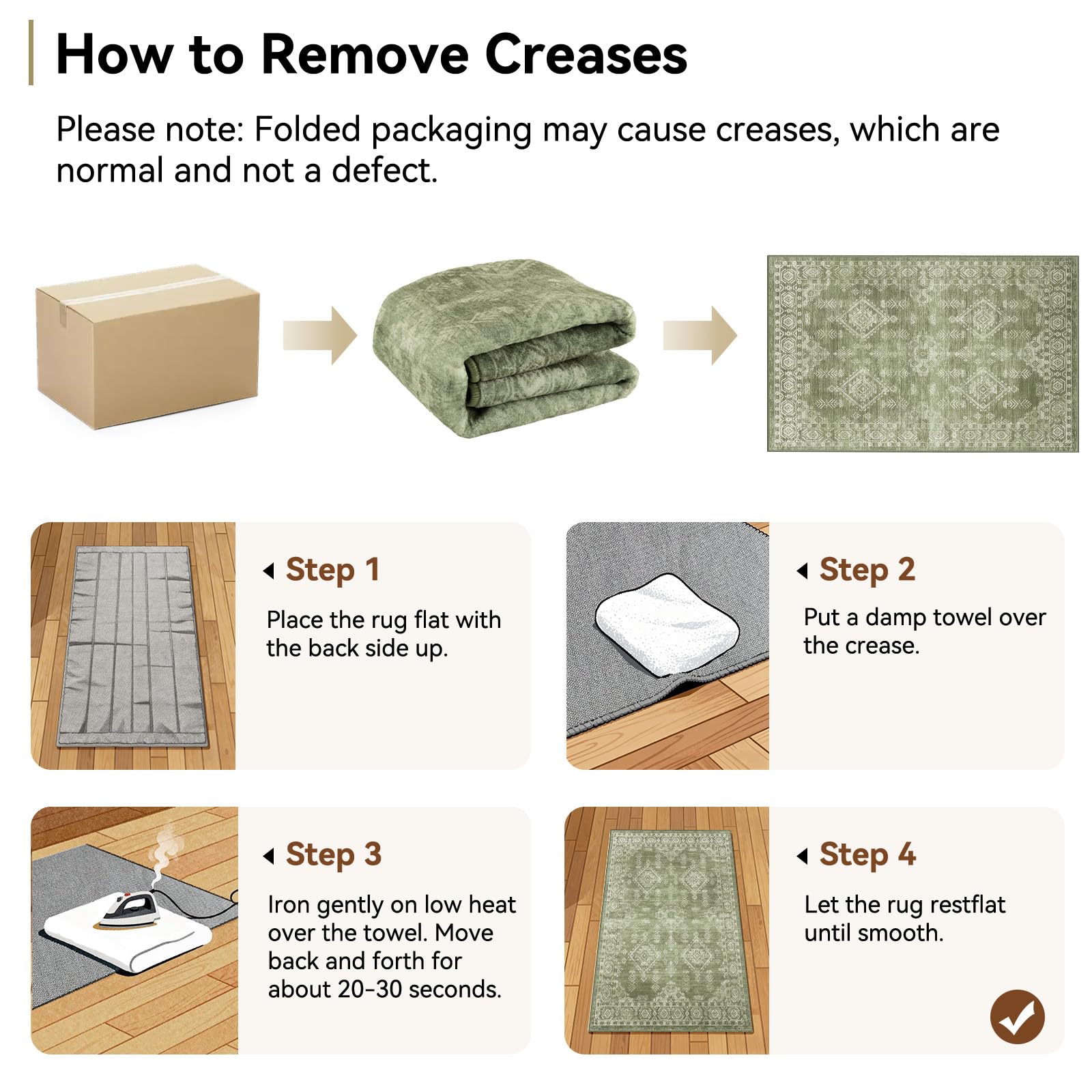 How to Remove Creases

Please note: Folded packaging may cause creases, which are normal and not a defect.

Step 1

Place the rug flat with the back side up.

Step 2

Put a damp towel over the crease.

Step 3

Iron gently on low heat over the towel. Move back and forth for about 20-30 seconds.

Step 4

Let the rug restflat until smooth.