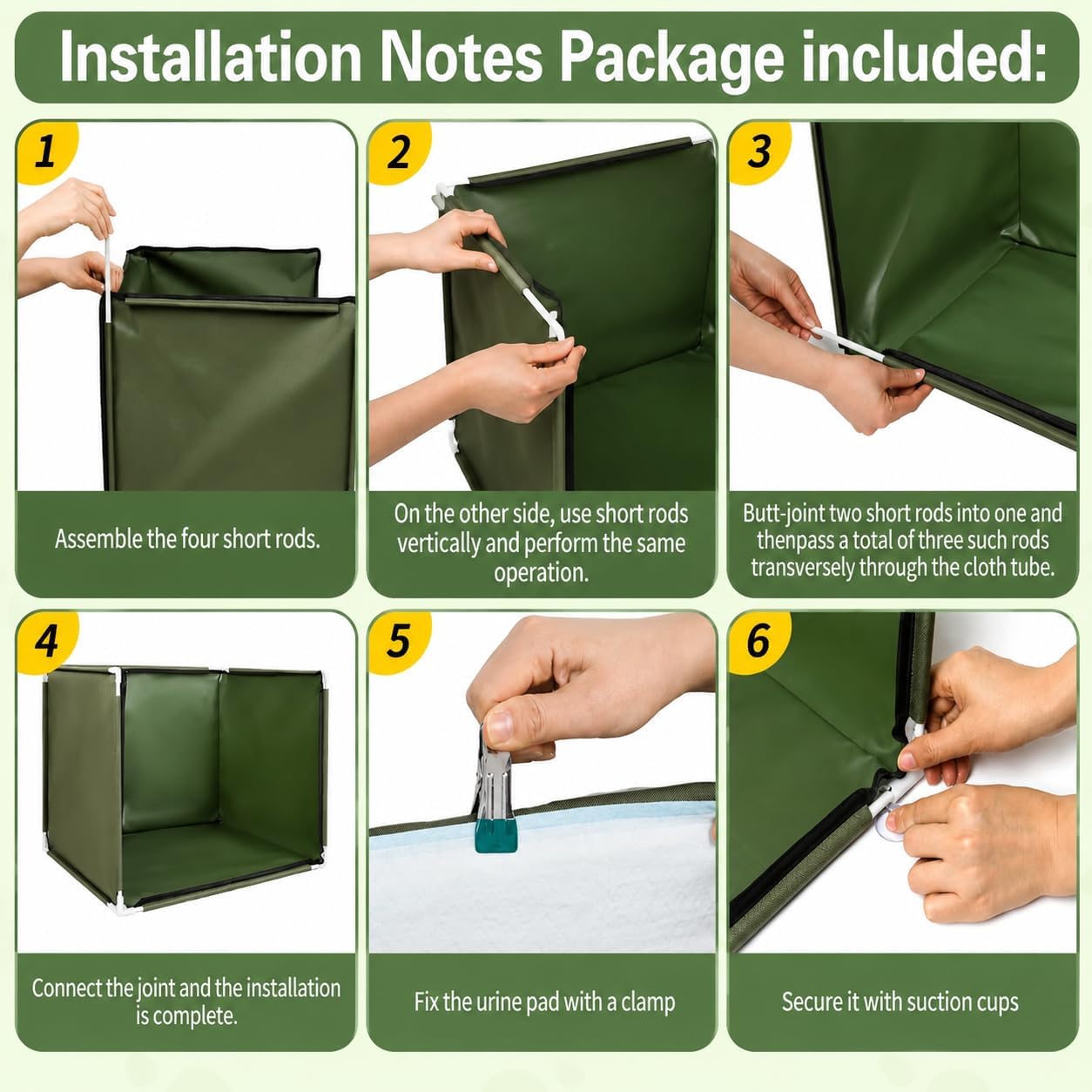 Installation Notes Package included:

1

Assemble the four short rods.

2

On the other side, use short rods vertically and perform the same operation.

3

Butt-joint two short rods into one and thenpass a total of three such rods transversely through the cloth tube.

4

Connect the joint and the installation is complete.

5

Fix the urine pad with a clamp

6

Secure it with suction cups