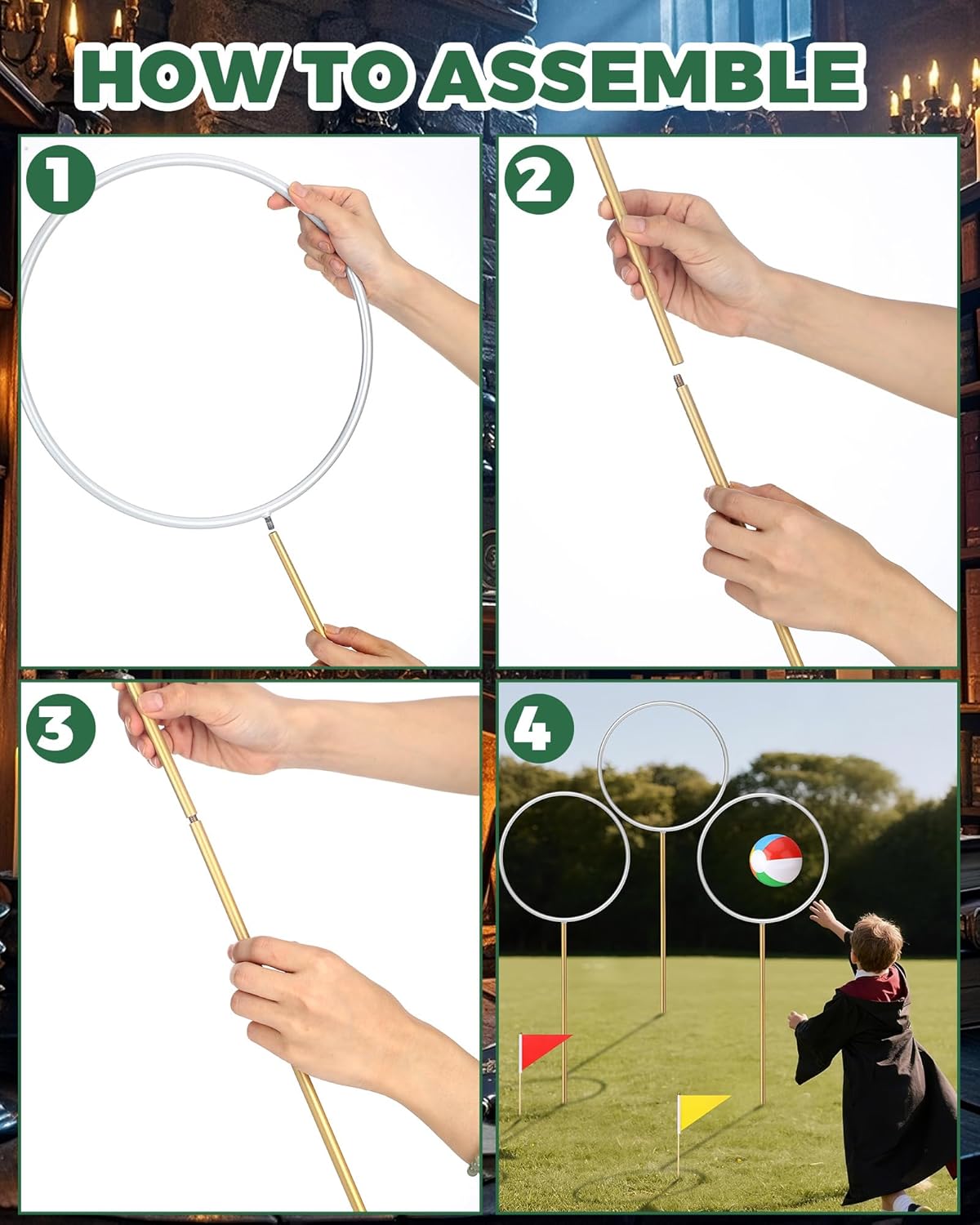 HOW TO ASSEMBLE

1

2

3

4