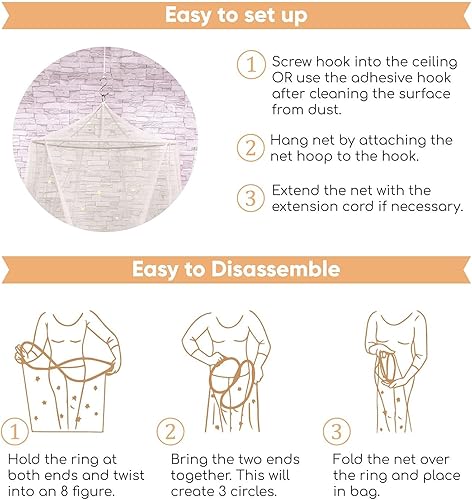 Easy to set up

1 Screw hook into the ceiling OR use the adhesive hook after cleaning the surface from dust.

2 Hang net by attaching the net hoop to the hook.

3 Extend the net with the extension cord if necessary.

Easy to Disassemble

1 Hold the ring at both ends and twist into an 8 figure.

2 Bring the two ends together. This will create 3 circles.

3 Fold the net over the ring and place in bag.