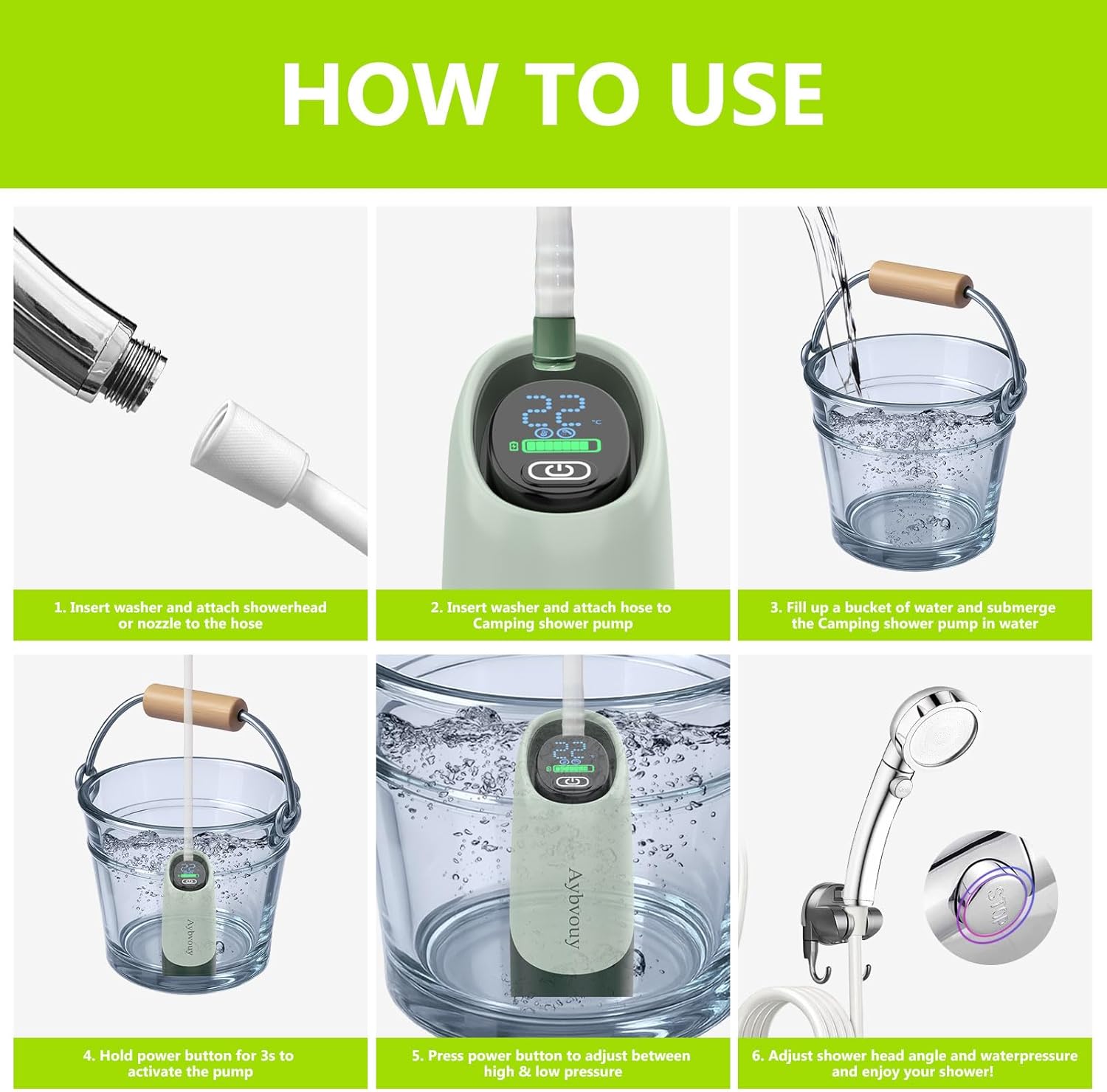 HOW TO USE

22 °C

1. Insert washer and attach showerhead or nozzle to the hose

2. Insert washer and attach hose to Camping shower pump

3. Fill up a bucket of water and submerge the Camping shower pump in water

Aybvouy

22

Aybvouy

STOP

4. Hold power button for 3s to activate the pump

5. Press power button to adjust between high & low pressure

6. Adjust shower head angle and waterpressure and enjoy your shower!