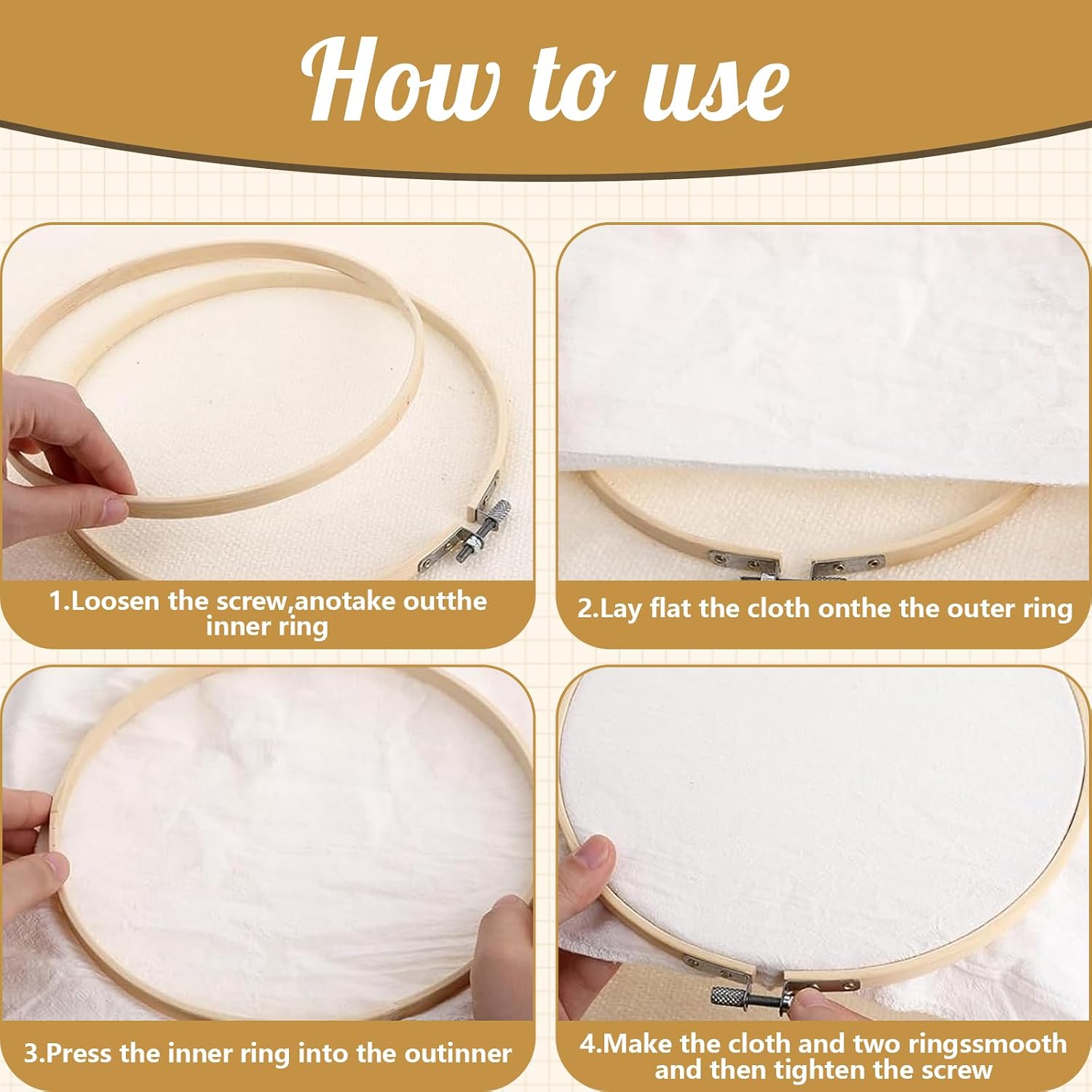 How to use

1.Loosen the screw,anotake outthe inner ring

2.Lay flat the cloth onthe the outer ring

3.Press the inner ring into the outinner

4.Make the cloth and two ringssmooth and then tighten the screw