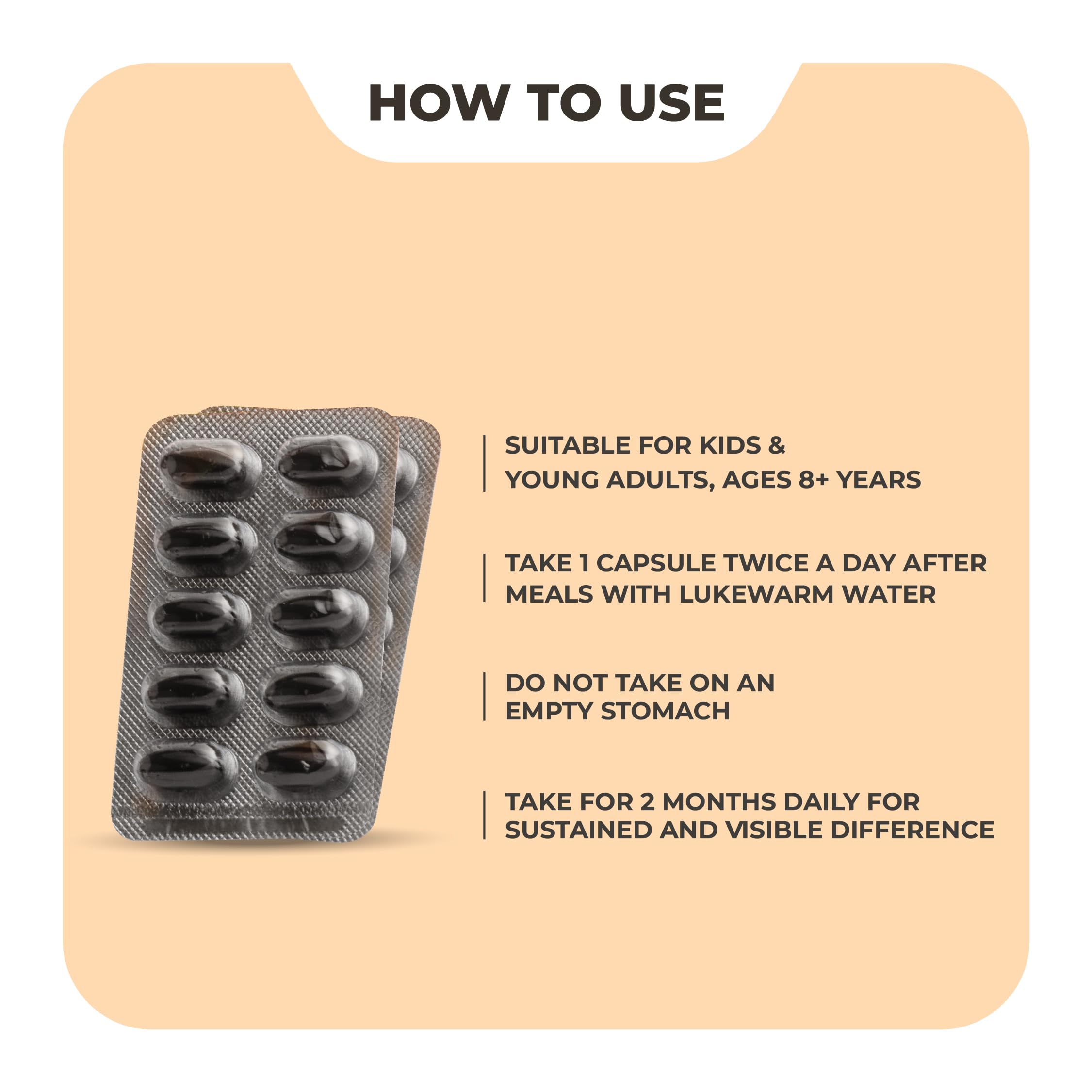 HOW TO USE

SUITABLE FOR KIDS & YOUNG ADULTS, AGES 8+ YEARS

TAKE 1 CAPSULE TWICE A DAY AFTER MEALS WITH LUKEWARM WATER

DO NOT TAKE ON AN EMPTY STOMACH

TAKE FOR 2 MONTHS DAILY FOR SUSTAINED AND VISIBLE DIFFERENCE