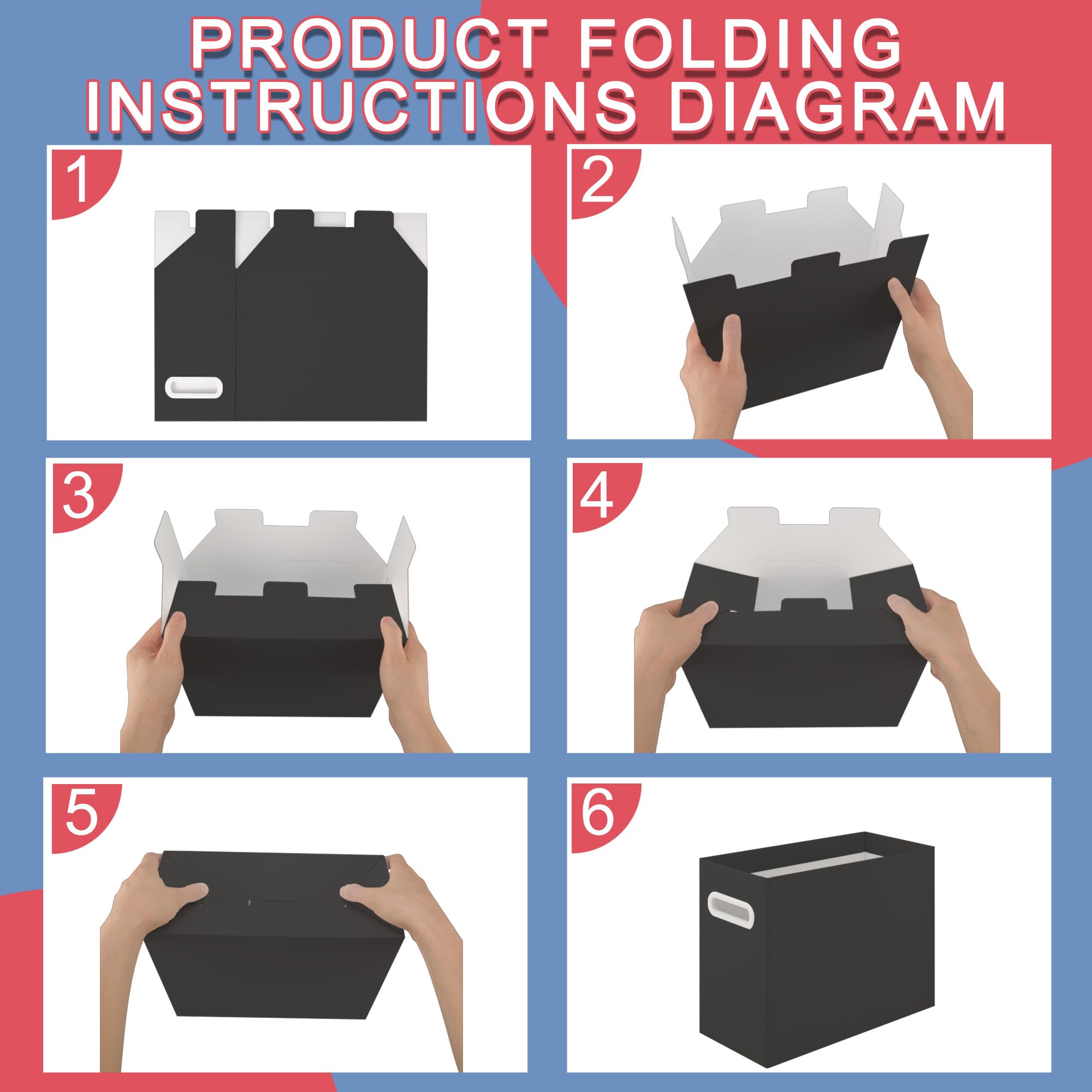 PRODUCT FOLDING INSTRUCTIONS DIAGRAM

1

2

3

4

5

6