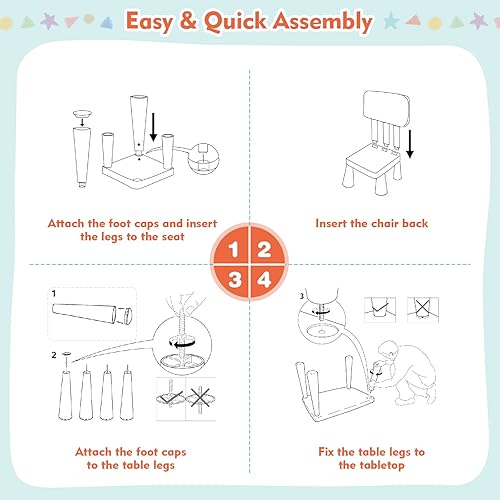 Easy & Quick Assembly

Attach the foot caps and insert the legs to the seat

Insert the chair back

1 2
3 4

1

2

Attach the foot caps to the table legs

3

Fix the table legs to the tabletop