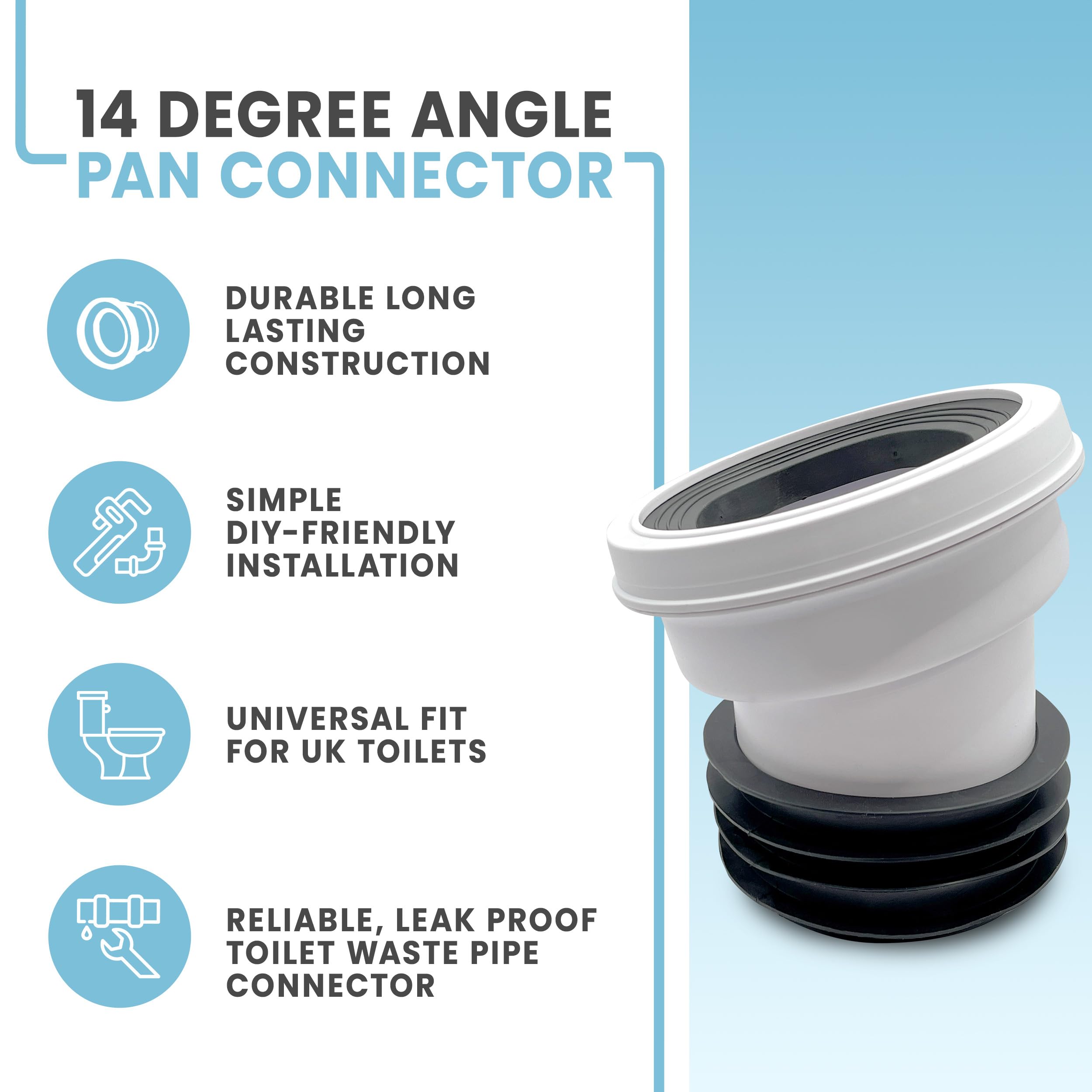 14 DEGREE ANGLE
PAN CONNECTOR

DURABLE LONG LASTING CONSTRUCTION

SIMPLE DIY-FRIENDLY INSTALLATION

UNIVERSAL FIT FOR UK TOILETS

RELIABLE, LEAK PROOF TOILET WASTE PIPE CONNECTOR