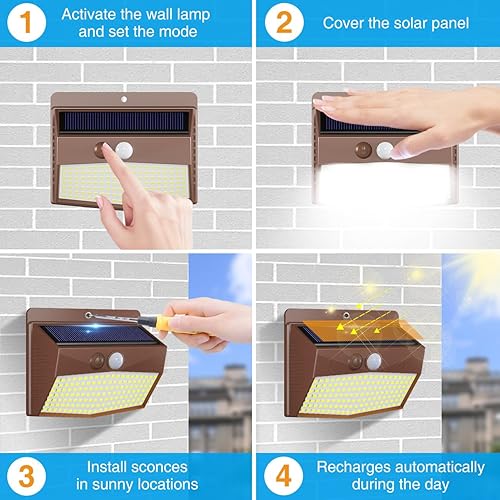 1 Activate the wall lamp and set the mode

2 Cover the solar panel

3 Install sconces in sunny locations

4 Recharges automatically during the day