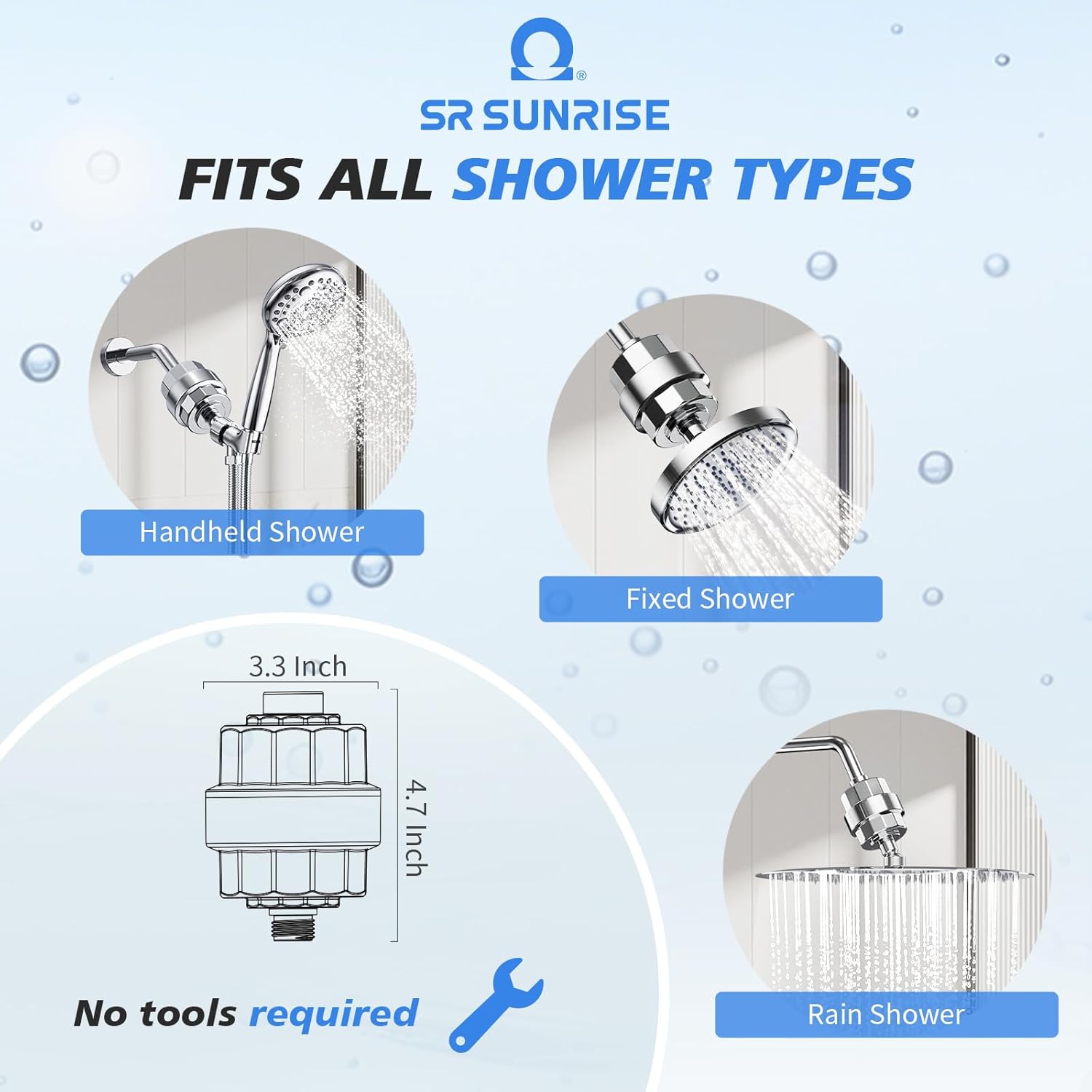 ®
SR SUNRISE
FITS ALL SHOWER TYPES

Handheld Shower

Fixed Shower

3.3 Inch

4.7 Inch

No tools required

Rain Shower