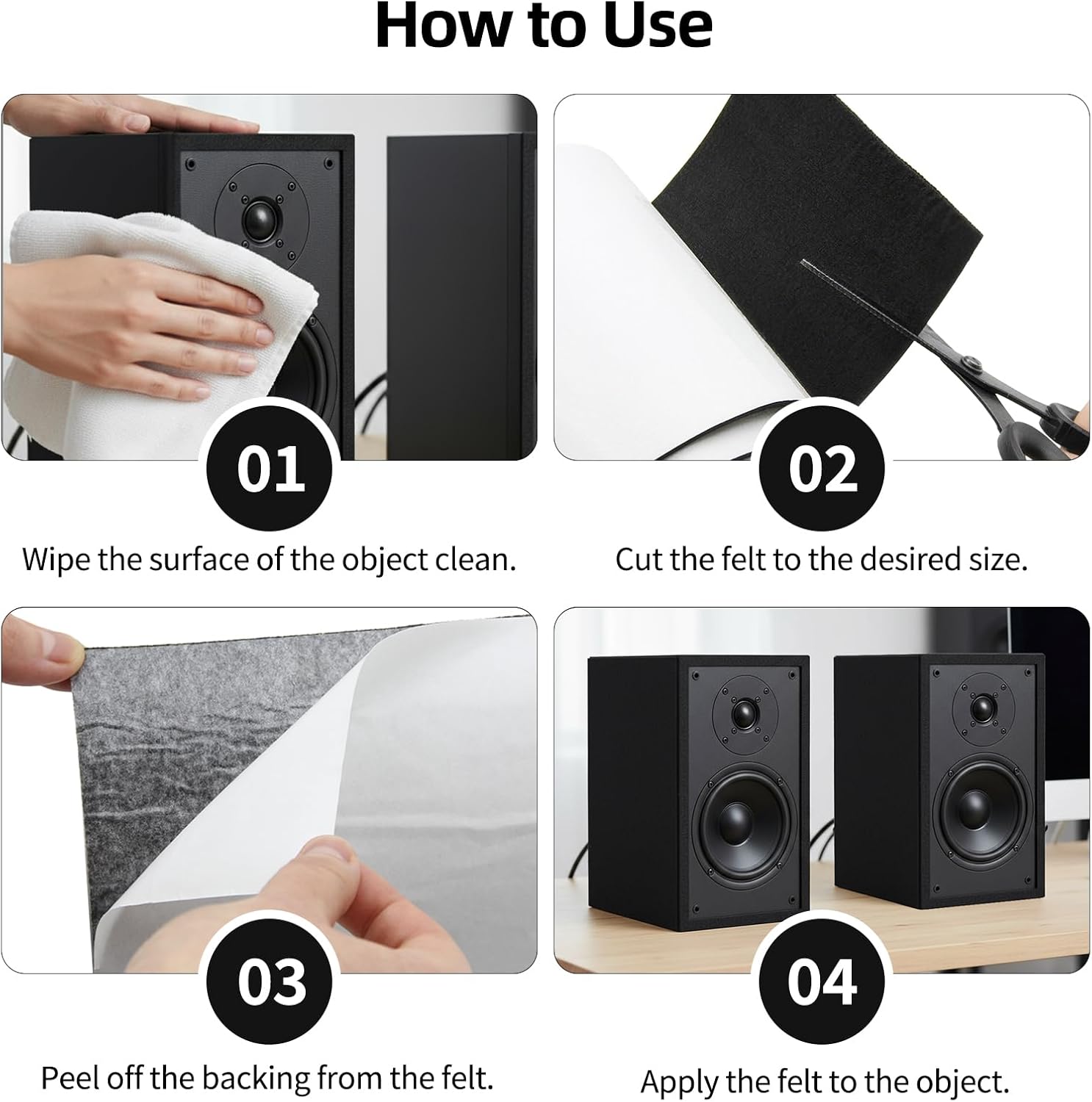 How to Use

01

Wipe the surface of the object clean.

02

Cut the felt to the desired size.

03

Peel off the backing from the felt.

04

Apply the felt to the object.