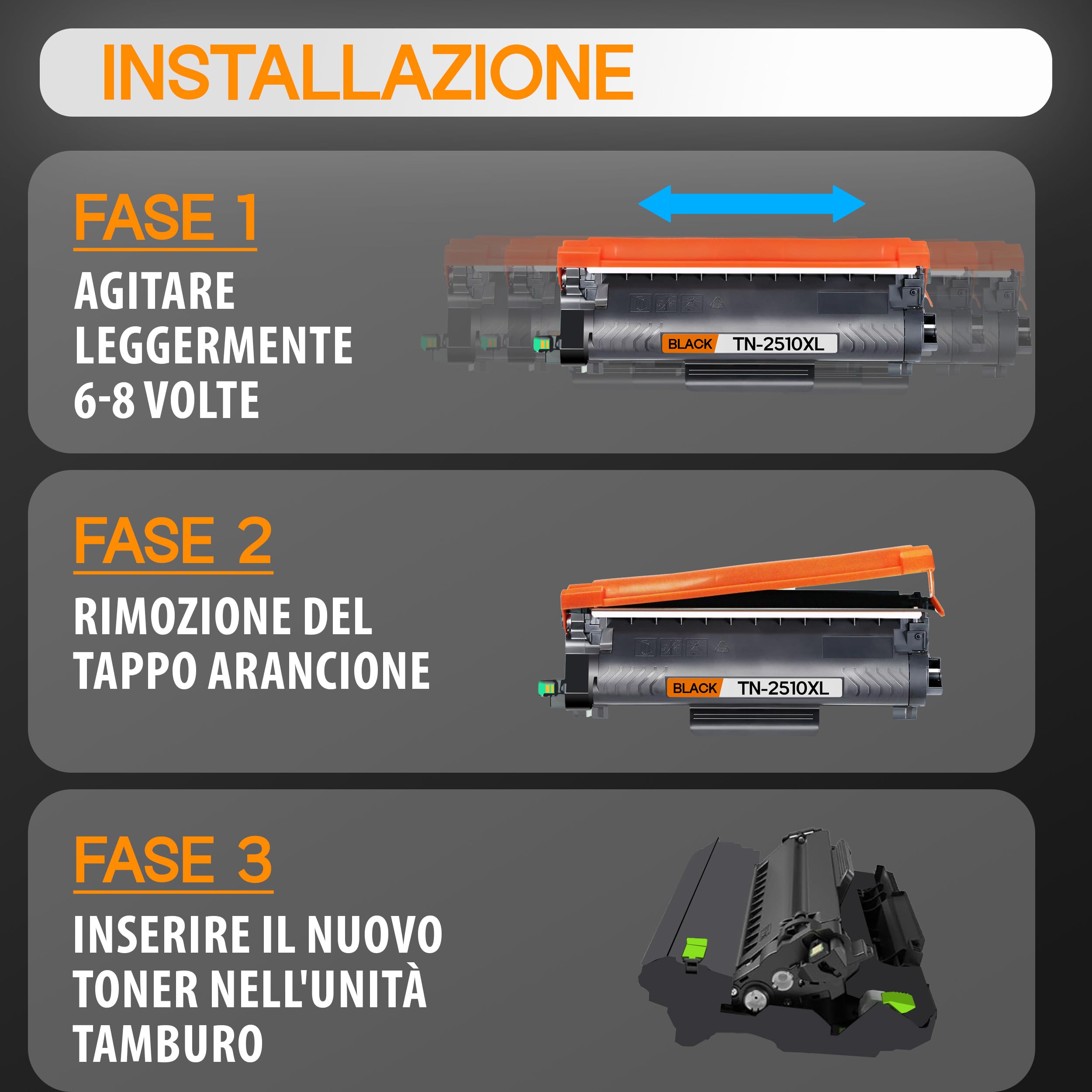 INSTALLAZIONE

FASE 1

AGITARE LEGGERMENTE 6-8 VOLTE

BLACK TN-2510XL

FASE 2

RIMOZIONE DEL TAPPO ARANCIONE

BLACK TN-2510XL

FASE 3

INSERIRE IL NUOVO TONER NELL'UNITÀ TAMBURO