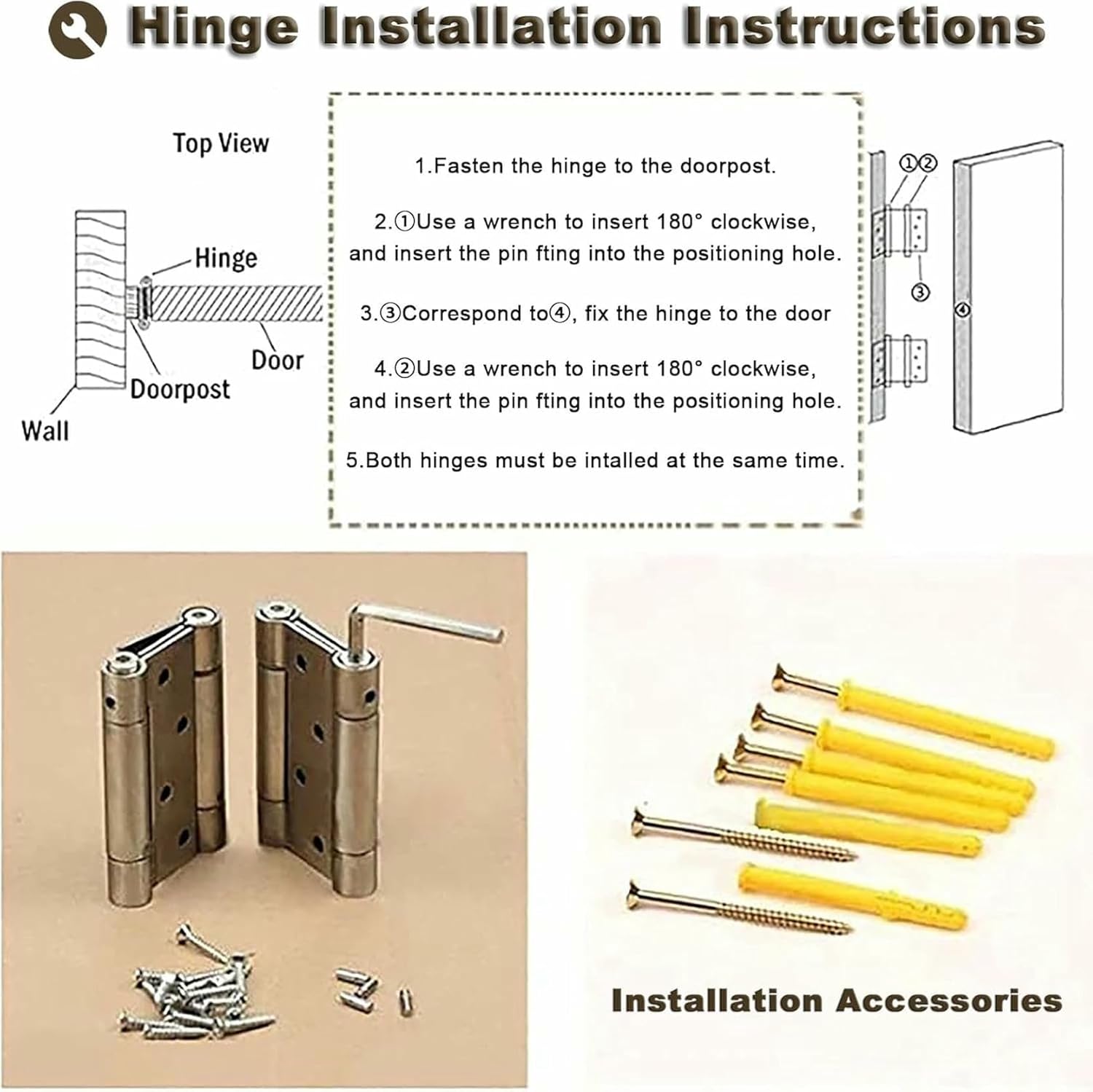 Hinge Installation Instructions

Top View

Hinge

Door

Doorpost

Wall

1.Fasten the hinge to the doorpost.

2.①Use a wrench to insert 180° clockwise, and insert the pin fting into the positioning hole.

3.③Correspond to④, fix the hinge to the door

4.②Use a wrench to insert 180° clockwise, and insert the pin fting into the positioning hole.

5.Both hinges must be intalled at the same time.

①②

③

④

Installation Accessories