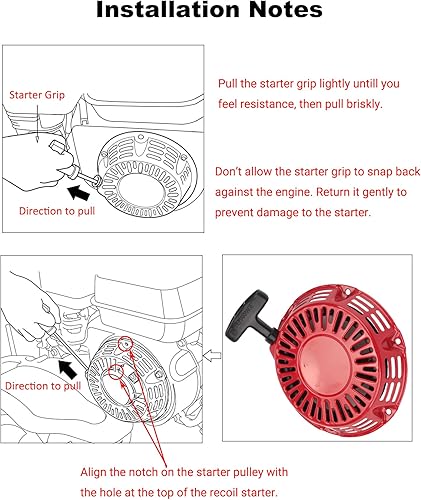 Installation Notes

Starter Grip

Direction to pull

Pull the starter grip lightly untill you feel resistance, then pull briskly.

Don't allow the starter grip to snap back against the engine. Return it gently to prevent damage to the starter.

Direction to pull

Align the notch on the starter pulley with the hole at the top of the recoil starter.