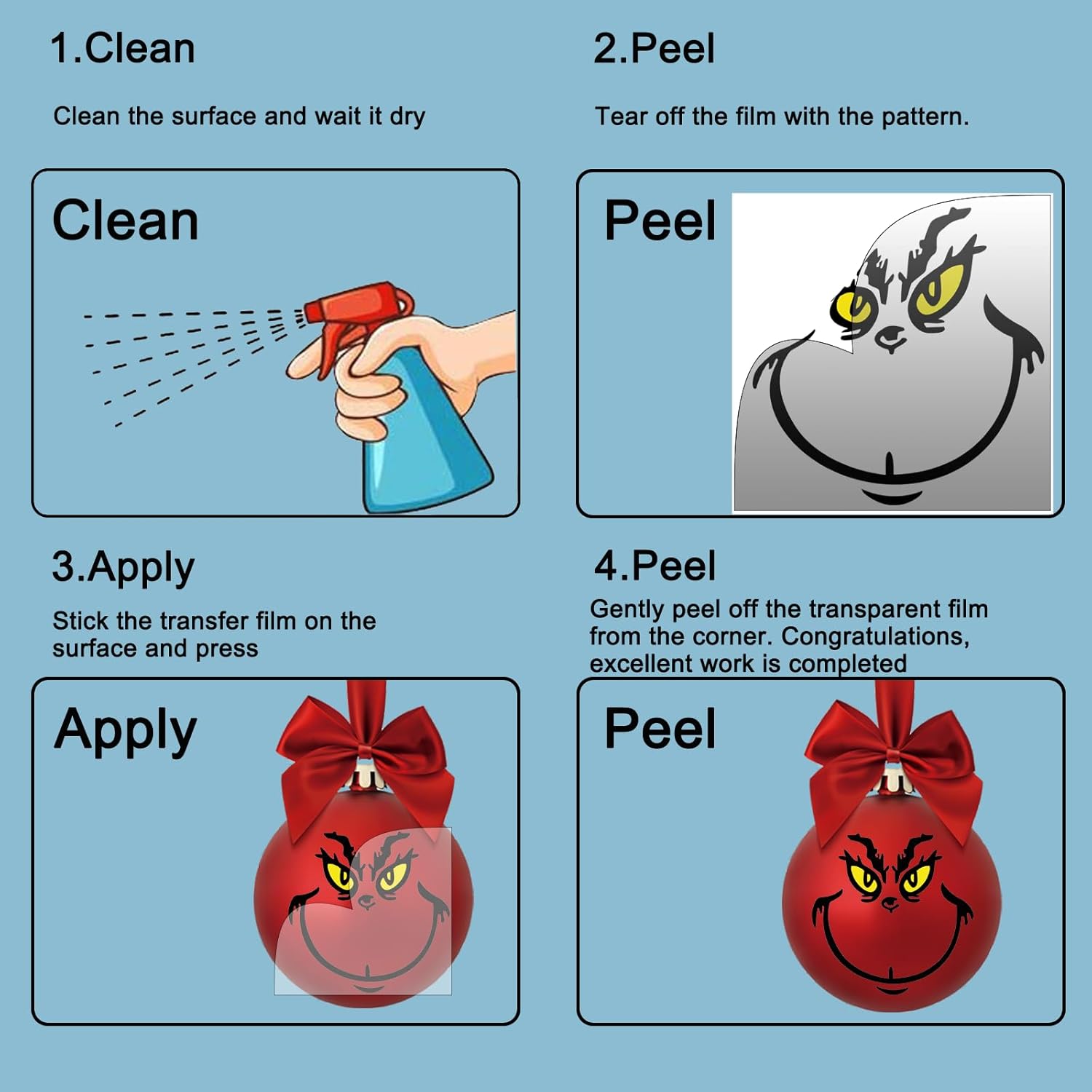 1.Clean

Clean the surface and wait it dry

Clean

2.Peel

Tear off the film with the pattern.

Peel

3.Apply

Stick the transfer film on the surface and press

Apply

4.Peel

Gently peel off the transparent film from the corner. Congratulations, excellent work is completed

Peel