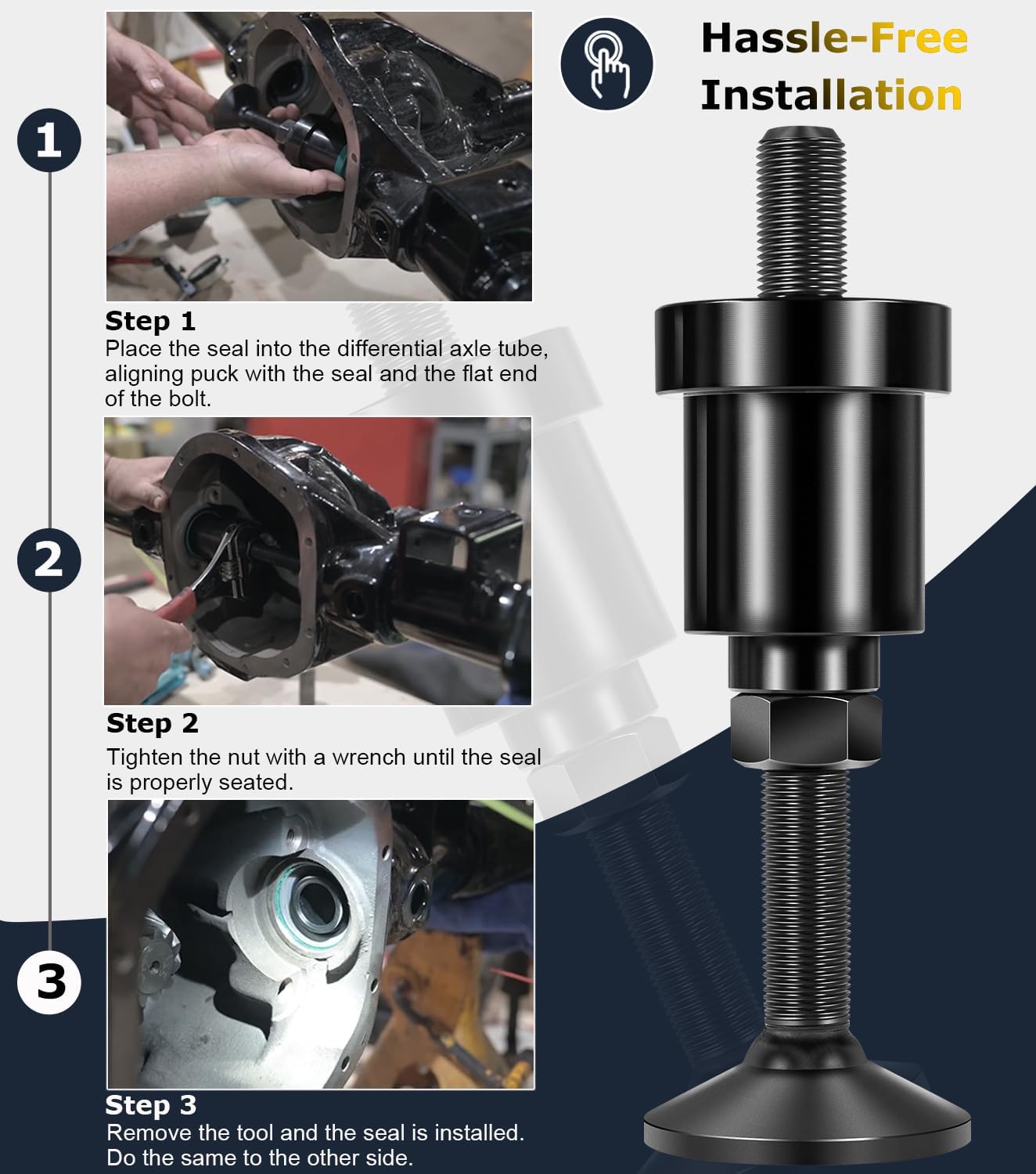 Hassle-Free Installation

1

Step 1
Place the seal into the differential axle tube, aligning puck with the seal and the flat end of the bolt.

2

Step 2
Tighten the nut with a wrench until the seal is properly seated.

3

Step 3
Remove the tool and the seal is installed. Do the same to the other side.