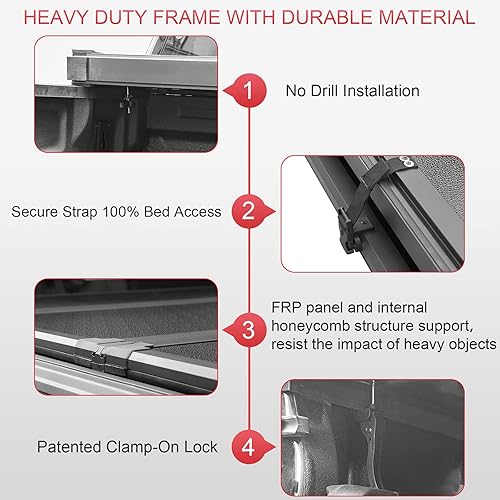 HEAVY DUTY FRAME WITH DURABLE MATERIAL

1

No Drill Installation

Secure Strap 100% Bed Access

2

3

FRP panel and internal honeycomb structure support, resist the impact of heavy objects

Patented Clamp-On Lock

4