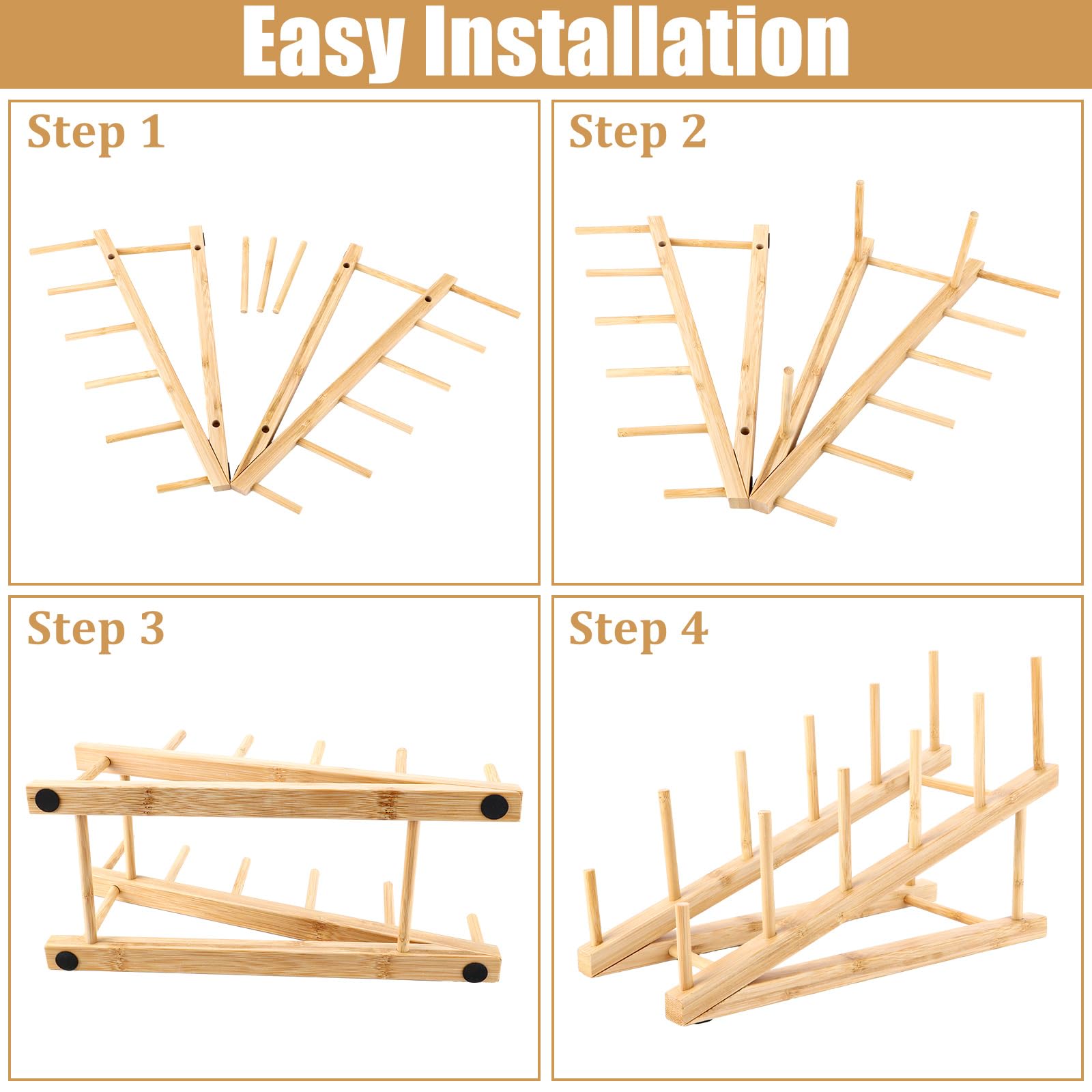 Easy Installation

Step 1

Step 2

Step 3

Step 4