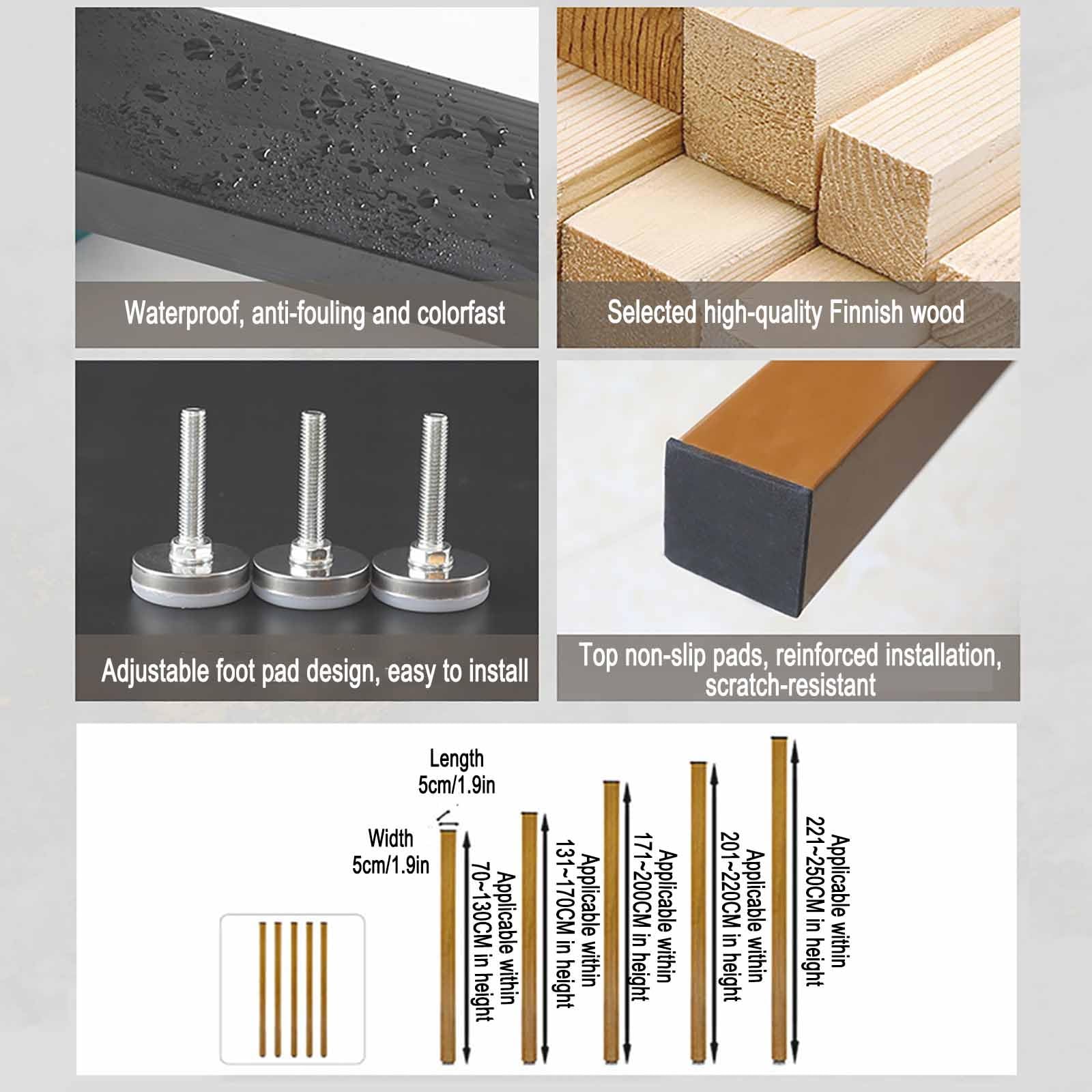 Waterproof, anti-fouling and colorfast

Selected high-quality Finnish wood

Adjustable foot pad design, easy to install

Top non-slip pads, reinforced installation, scratch-resistant

Length
5cm/1.9in

Width
5cm/1.9in

Applicable within 70~130CM in height

Applicable within 131~170CM in height

Applicable within 171~200CM in height

Applicable within 201~220CM in height

Applicable within 221~250CM in height