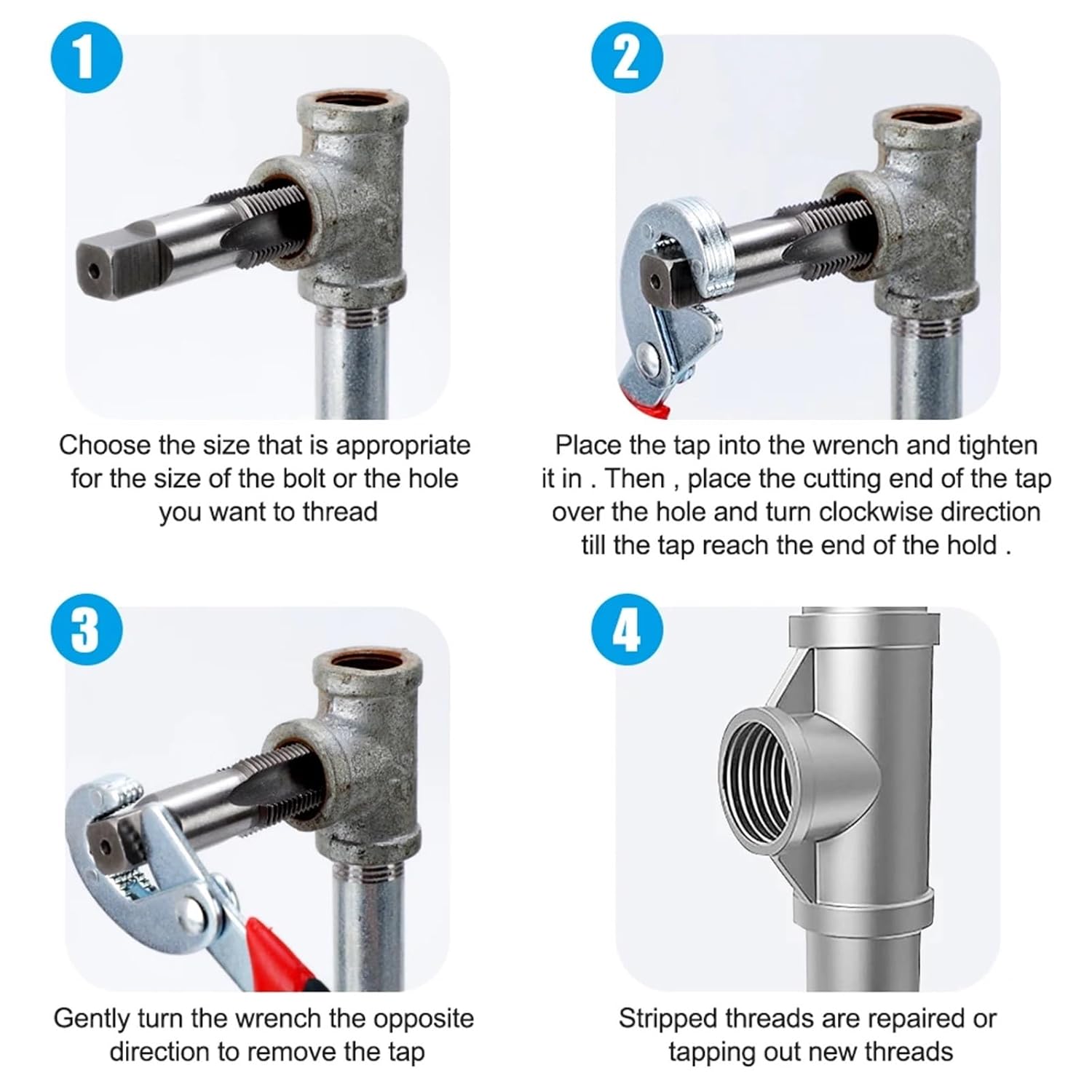 1

Choose the size that is appropriate for the size of the bolt or the hole you want to thread

2

Place the tap into the wrench and tighten it in . Then , place the cutting end of the tap over the hole and turn clockwise direction till the tap reach the end of the hold .

3

Gently turn the wrench the opposite direction to remove the tap

4

Stripped threads are repaired or tapping out new threads