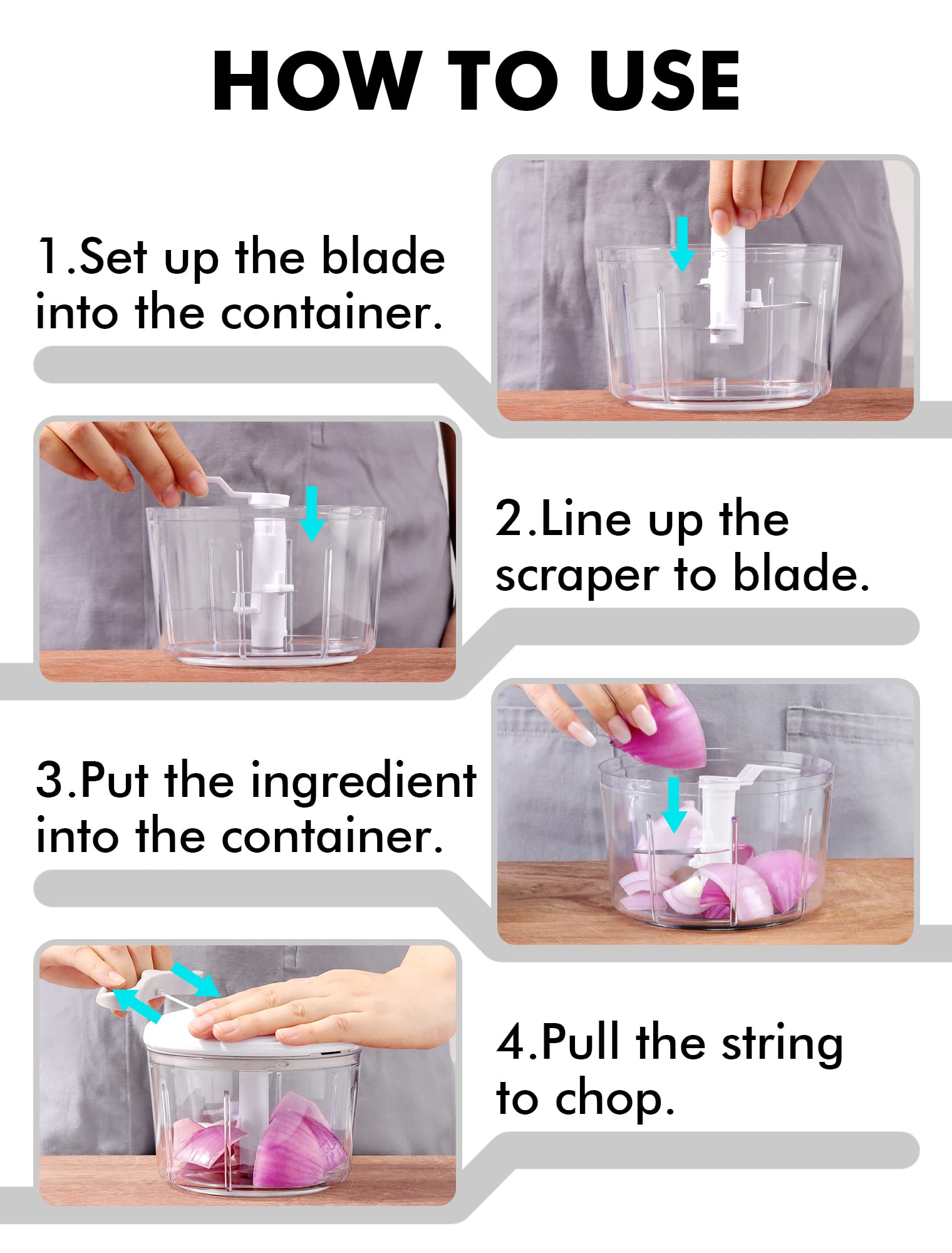 HOW TO USE

1.Set up the blade into the container.

2.Line up the scraper to blade.

3.Put the ingredient into the container.

4.Pull the string to chop.