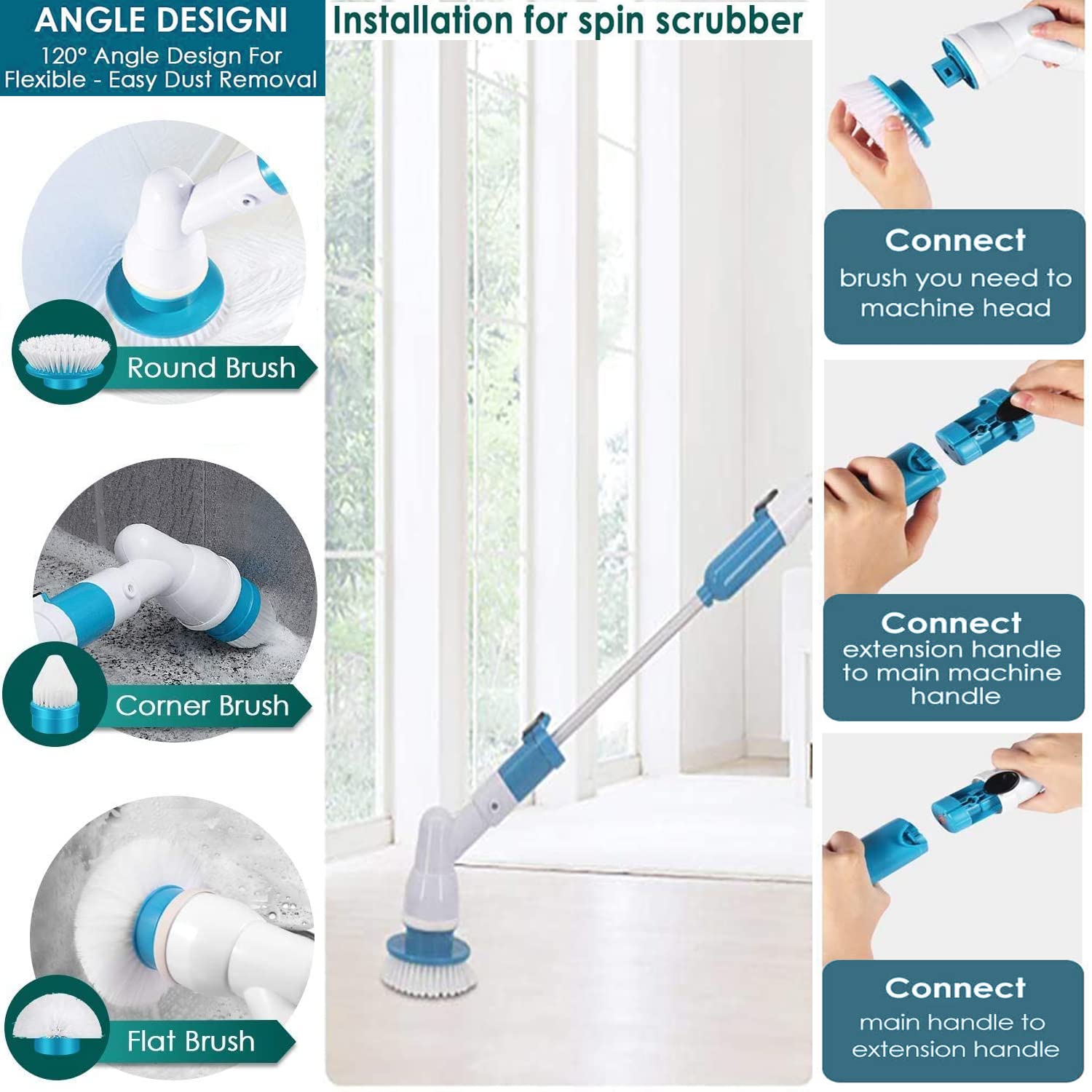 ANGLE DESIGNI
120° Angle Design For Flexible - Easy Dust Removal

Round Brush

Corner Brush

Flat Brush

Installation for spin scrubber

Connect
brush you need to machine head

Connect
extension handle to main machine handle

Connect
main handle to extension handle