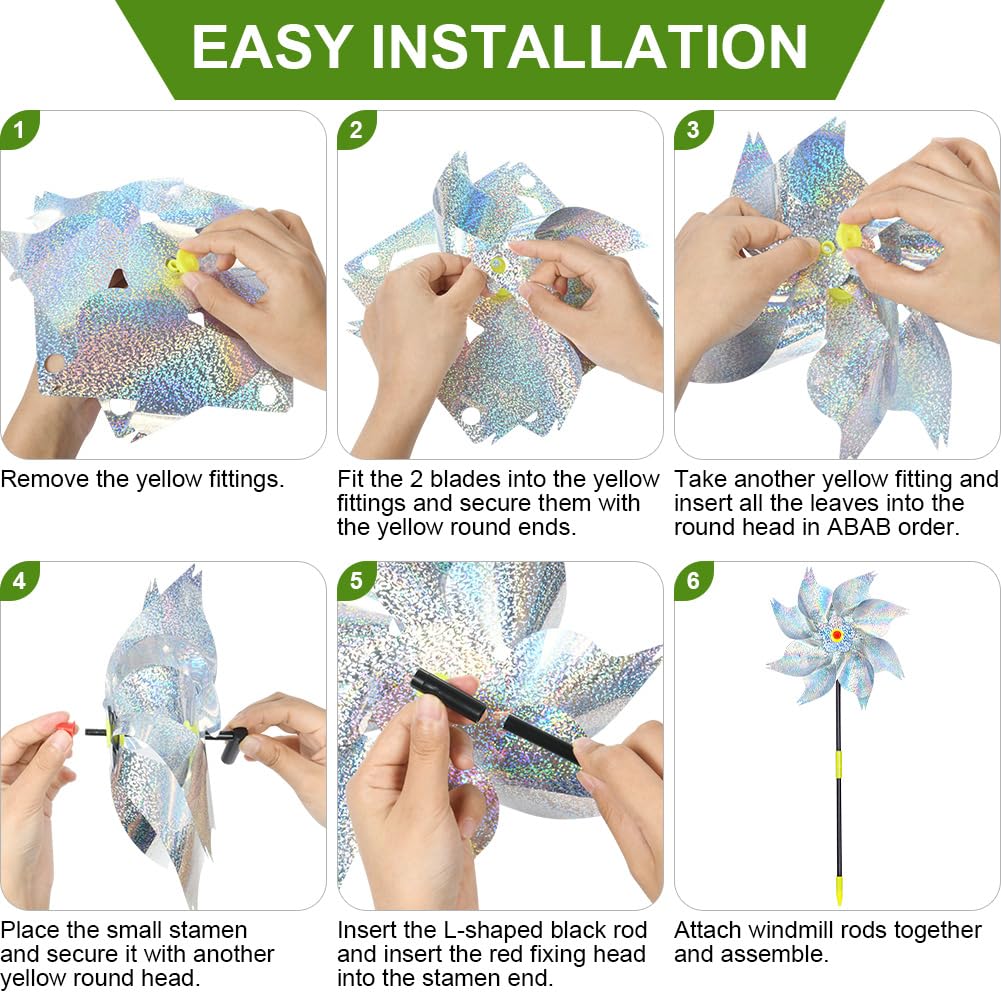 EASY INSTALLATION

1

Remove the yellow fittings.

2

Fit the 2 blades into the yellow fittings and secure them with the yellow round ends.

3

Take another yellow fitting and insert all the leaves into the round head in ABAB order.

4

Place the small stamen and secure it with another yellow round head.

5

Insert the L-shaped black rod and insert the red fixing head into the stamen end.

6

Attach windmill rods together and assemble.