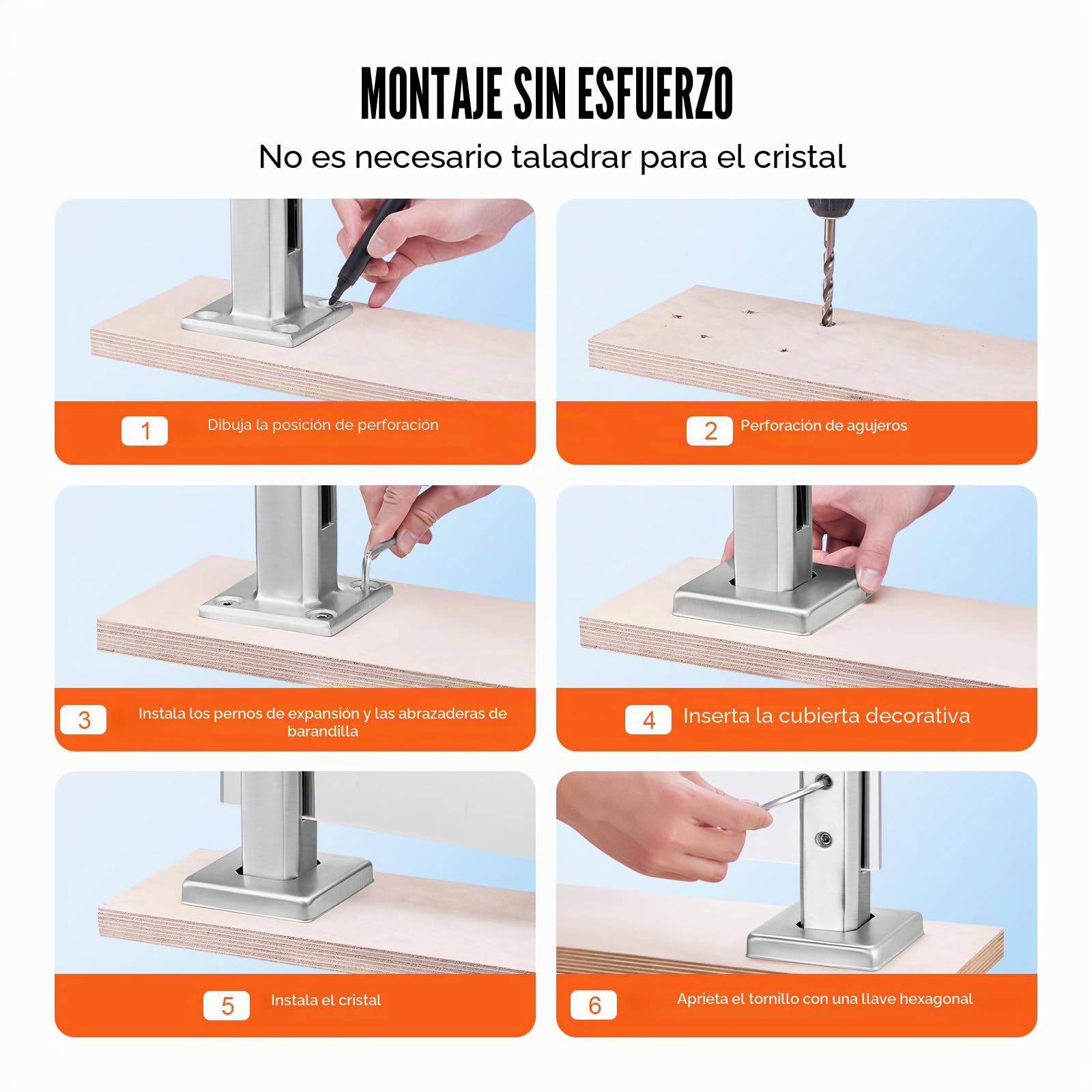 MONTAJE SIN ESFUERZO

No es necesario taladrar para el cristal

1 Dibuja la posición de perforación

2 Perforación de agujeros

3 Instala los pernos de expansión y las abrazaderas de barandilla

4 Inserta la cubierta decorativa

5 Instala el cristal

6 Aprieta el tornillo con una llave hexagonal