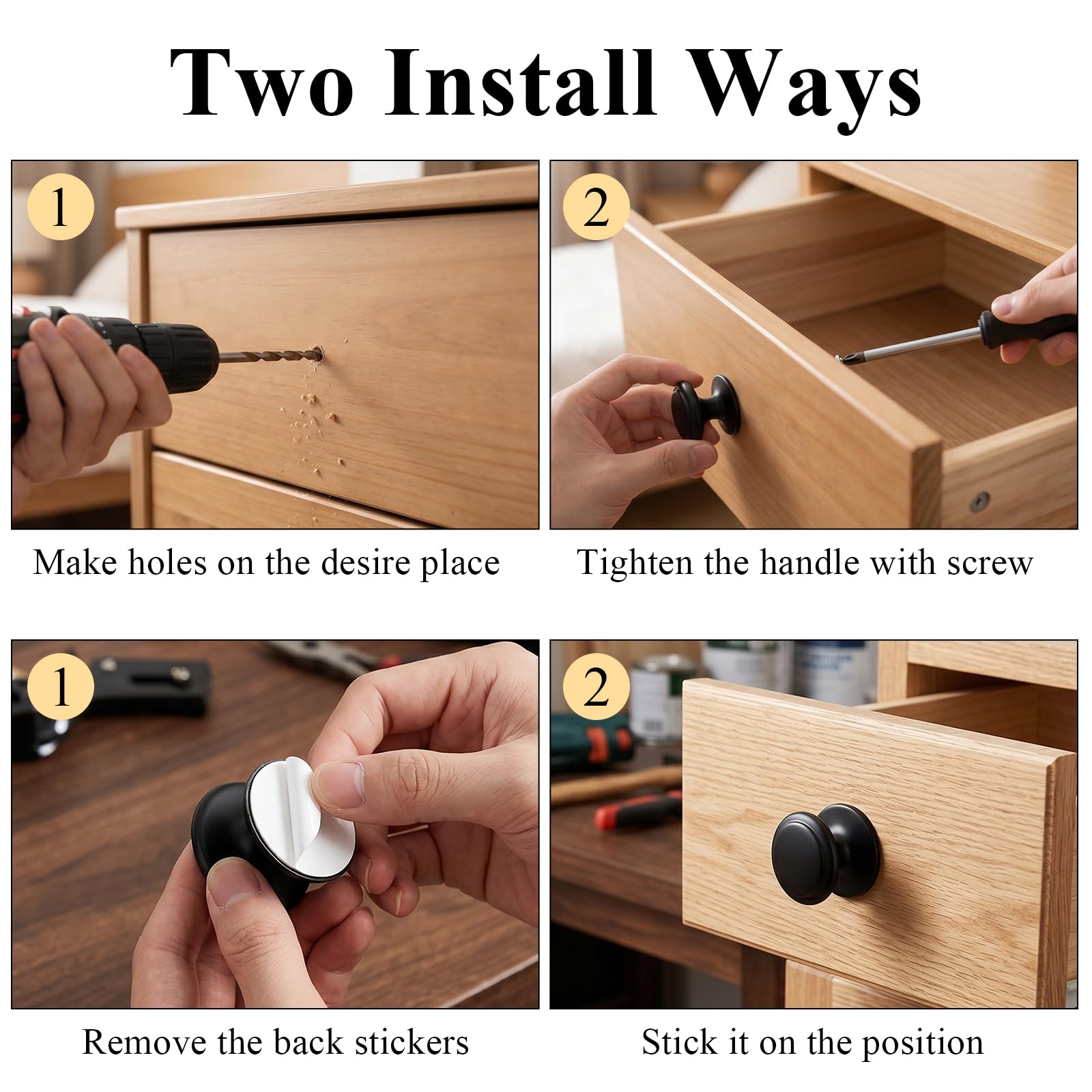 Two Install Ways

1

Make holes on the desire place

2

Tighten the handle with screw

1

Remove the back stickers

2

Stick it on the position