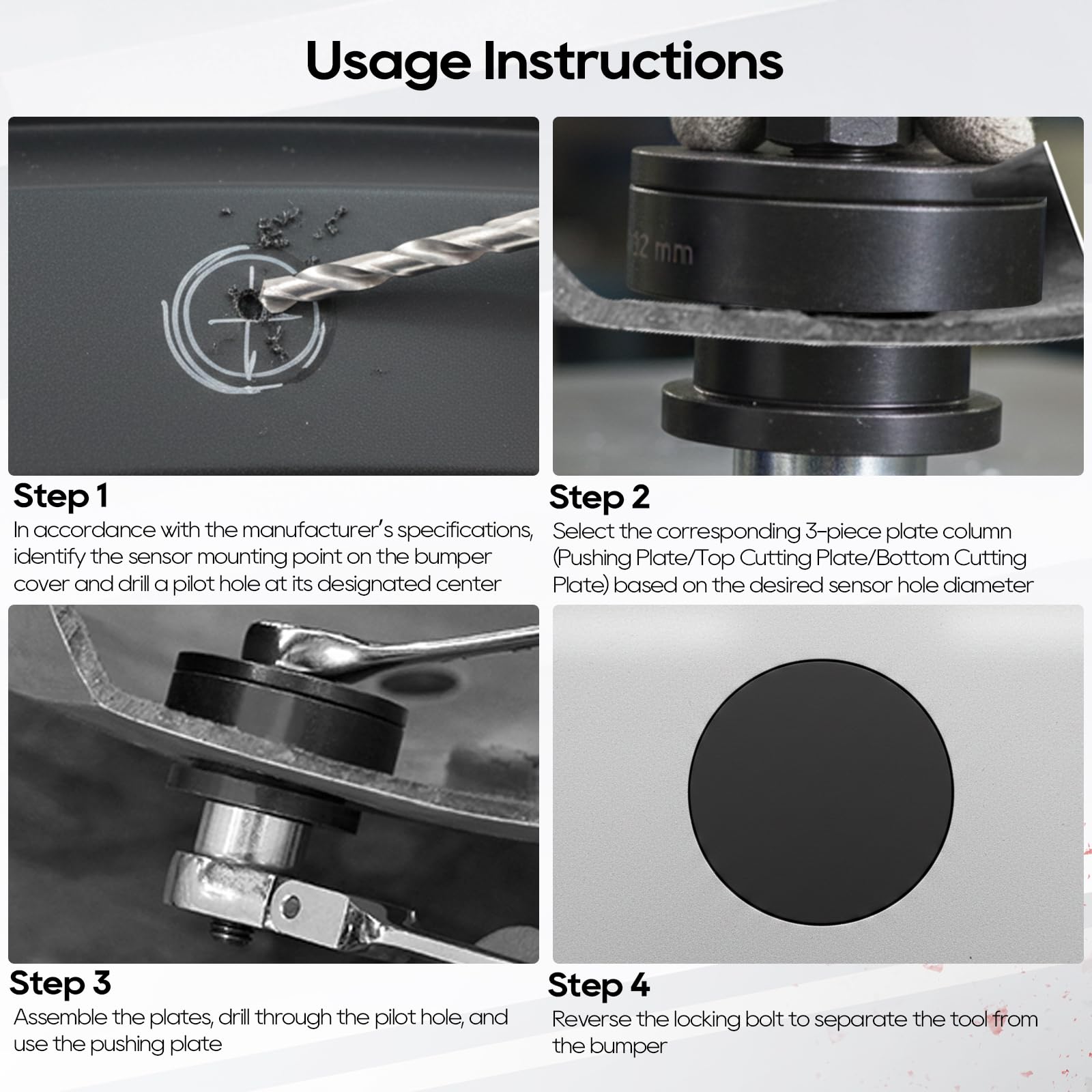 Usage Instructions

32 mm

Step 1
In accordance with the manufacturer's specifications, identify the sensor mounting point on the bumper cover and drill a pilot hole at its designated center

Step 2
Select the corresponding 3-piece plate column (Pushing Plate/Top Cutting Plate/Bottom Cutting Plate) based on the desired sensor hole diameter

Step 3
Assemble the plates, drill through the pilot hole, and use the pushing plate

Step 4
Reverse the locking bolt to separate the tool from the bumper