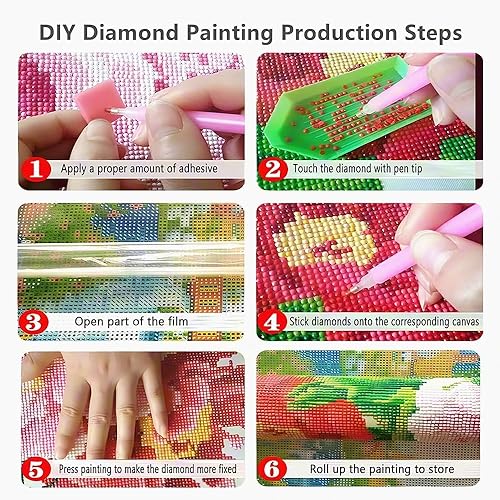 DIY Diamond Painting Production Steps

1 Apply a proper amount of adhesive

2 Touch the diamond with pen tip

3 Open part of the film

4 Stick diamonds onto the corresponding canvas

5 Press painting to make the diamond more fixed

6 Roll up the painting to store